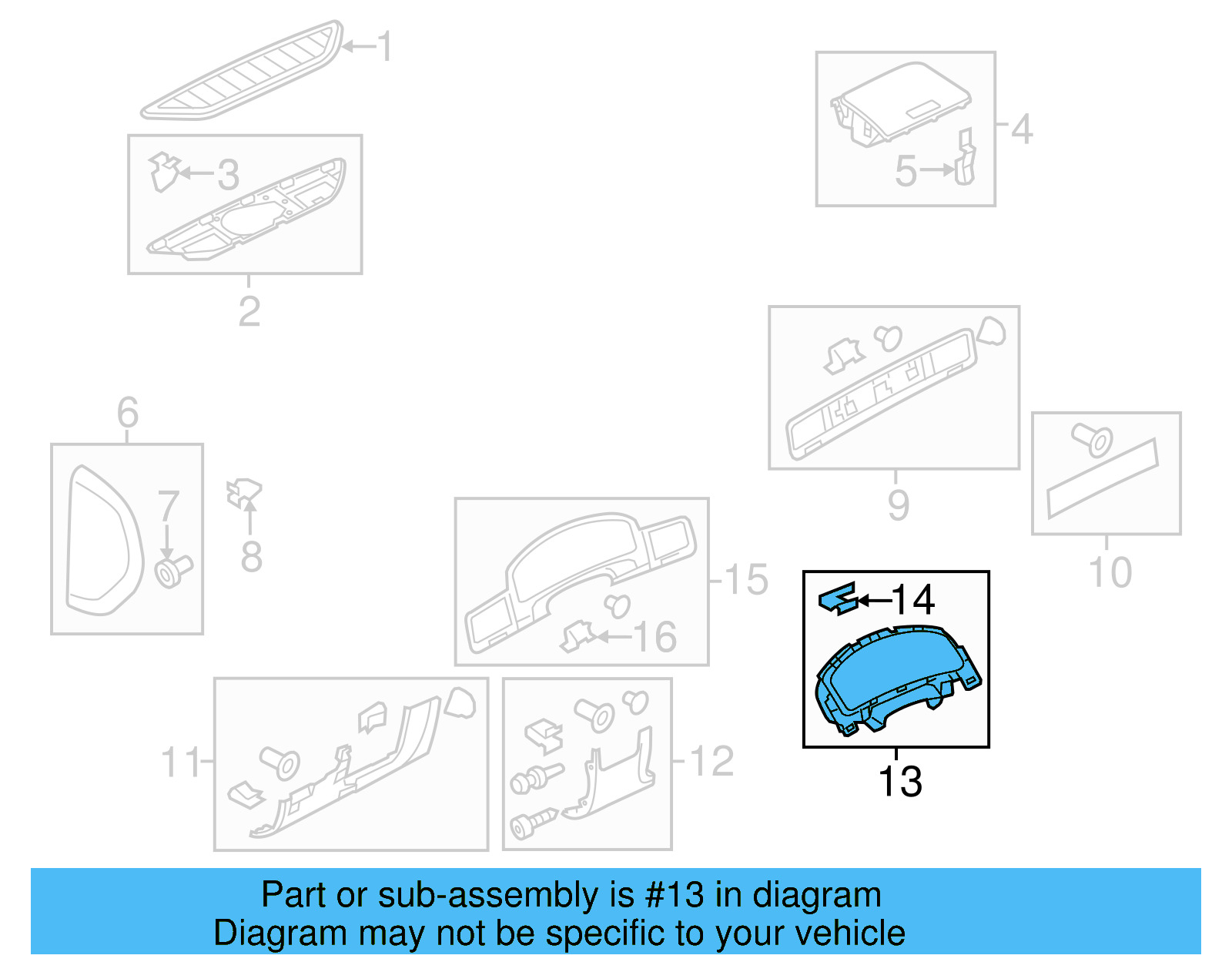 1
3
2
4
5
6
7
8
9
10
15
16
14
13
11
12

Part or sub-assembly is #13 in diagram
Diagram may not be specific to your vehicle