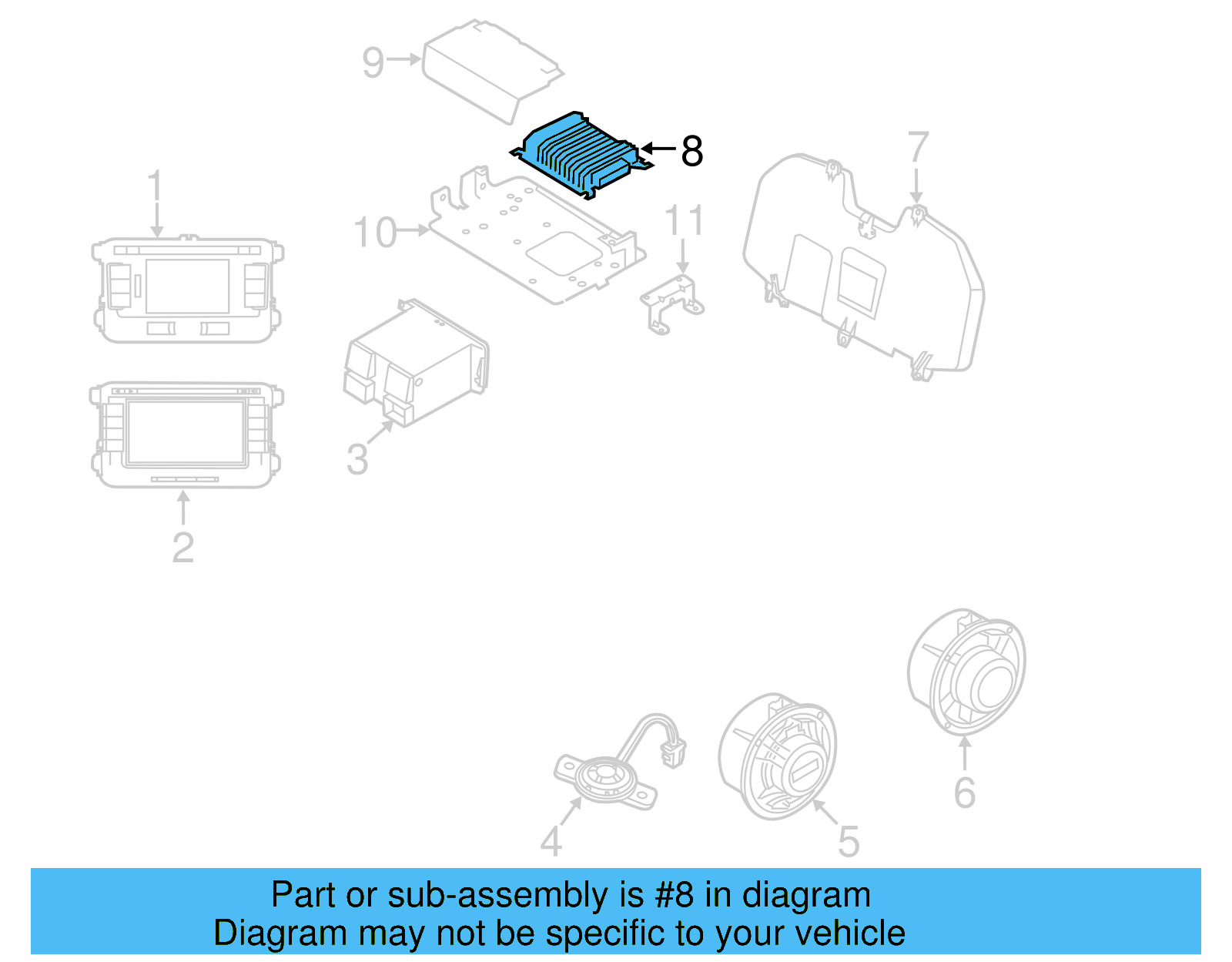 9
8
7
1
10
11
3
2
6
4
5

Part or sub-assembly is #8 in diagram
Diagram may not be specific to your vehicle