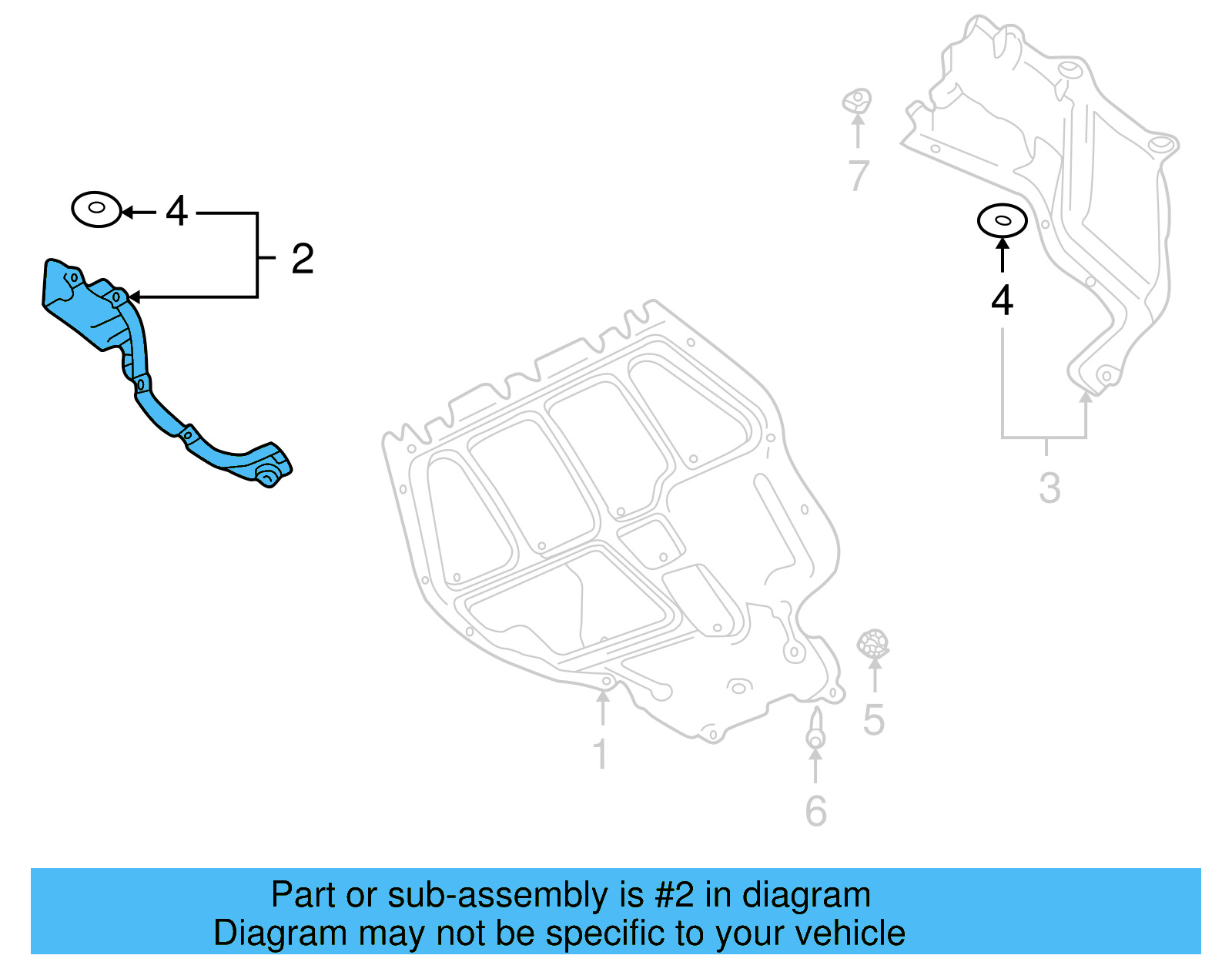 4
2
7
4
3
1
5
6

Part or sub-assembly is #2 in diagram
Diagram may not be specific to your vehicle