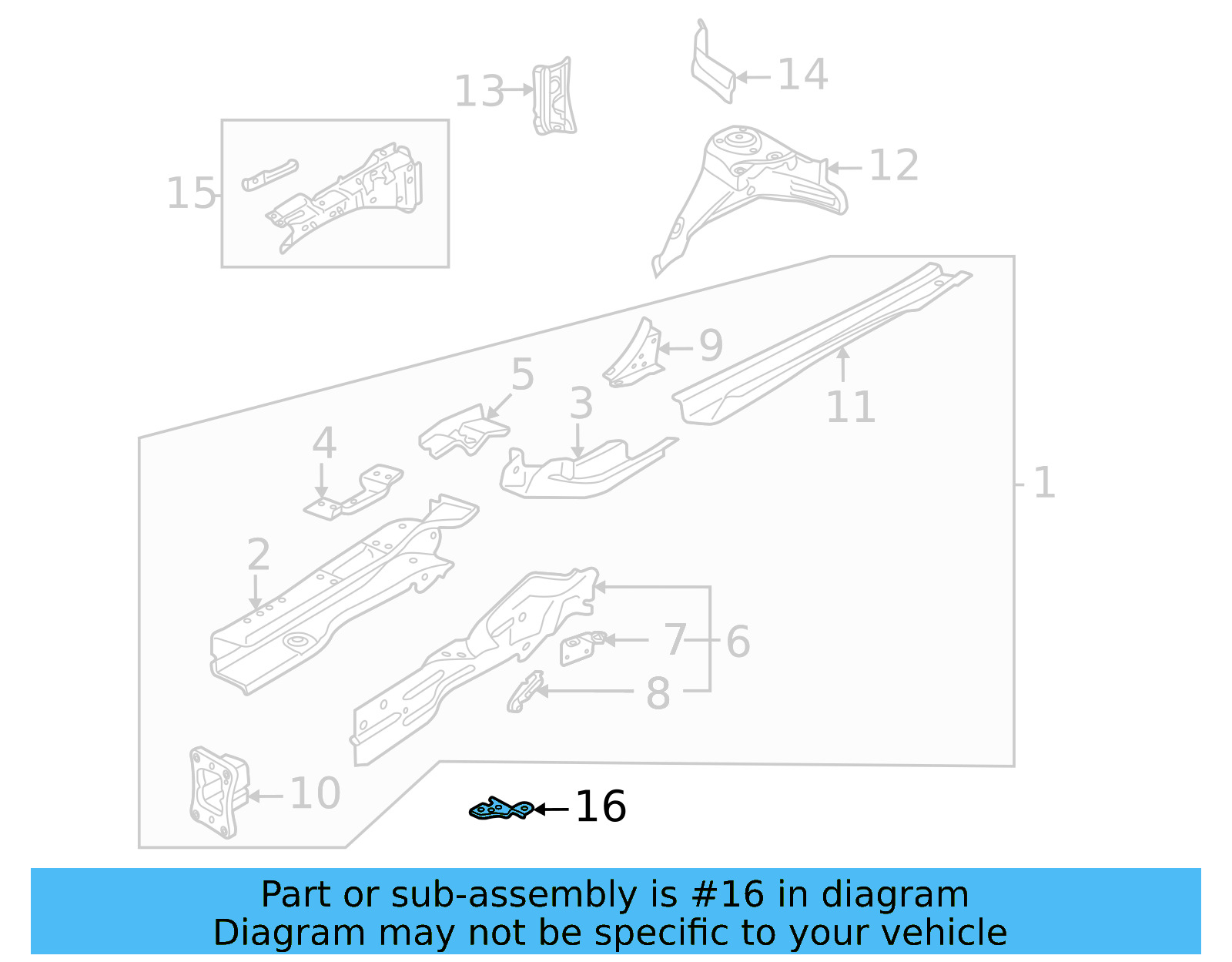 13
14
15
12
9
5
3
11
4
1
2
7
6
8
10
16

Part or sub-assembly is #16 in diagram
Diagram may not be specific to your vehicle