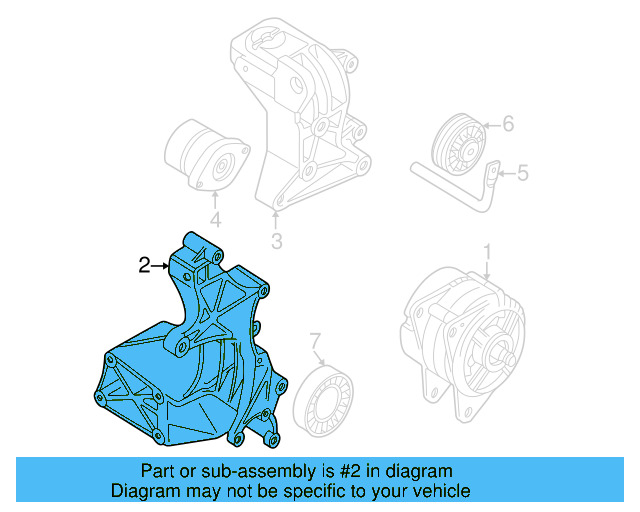 6
5
4
3
2
1
7

Part or sub-assembly is #2 in diagram
Diagram may not be specific to your vehicle