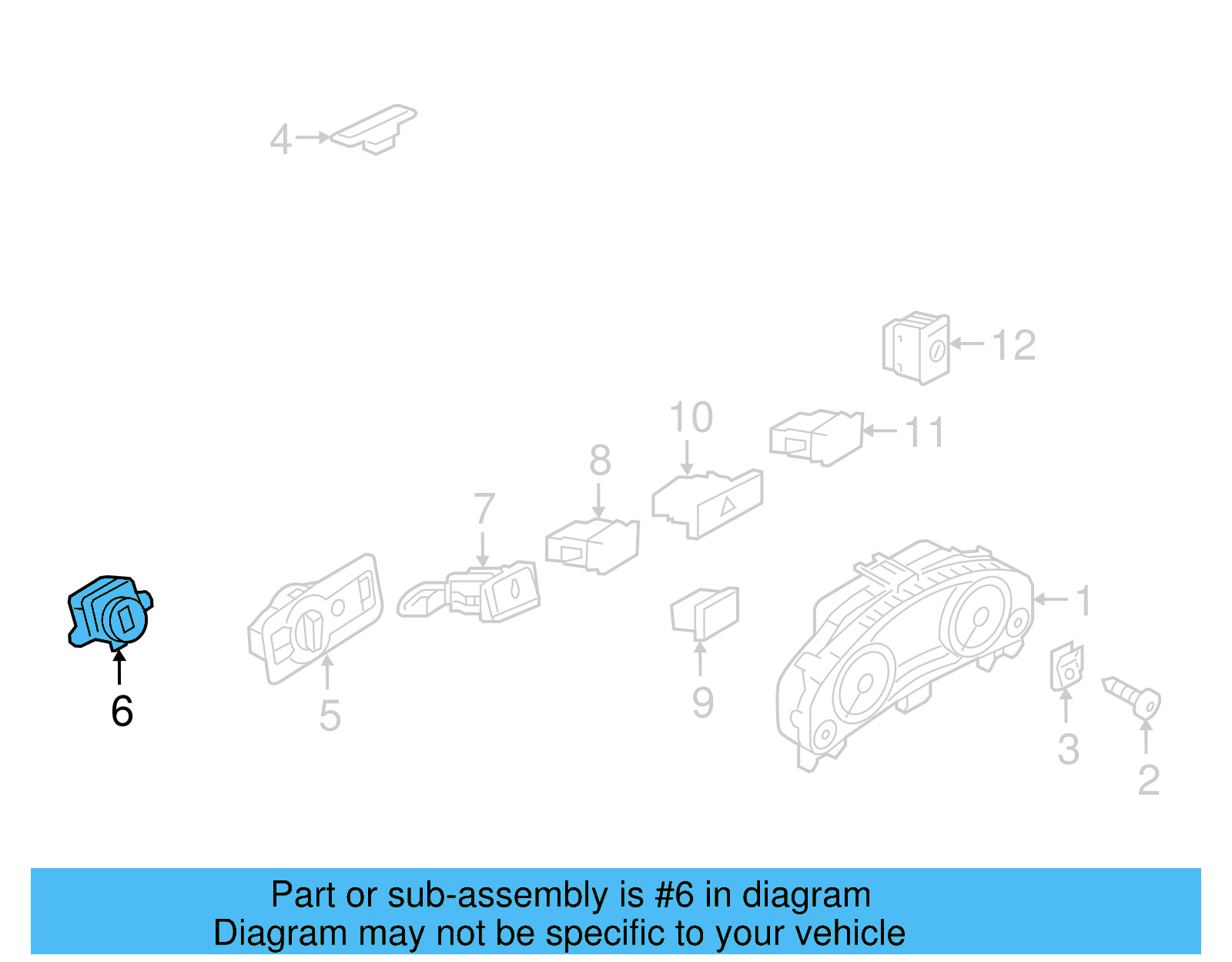 4

12

10

11

8

7

1

6

5

9

3

2

Part or sub-assembly is #6 in diagram
Diagram may not be specific to your vehicle