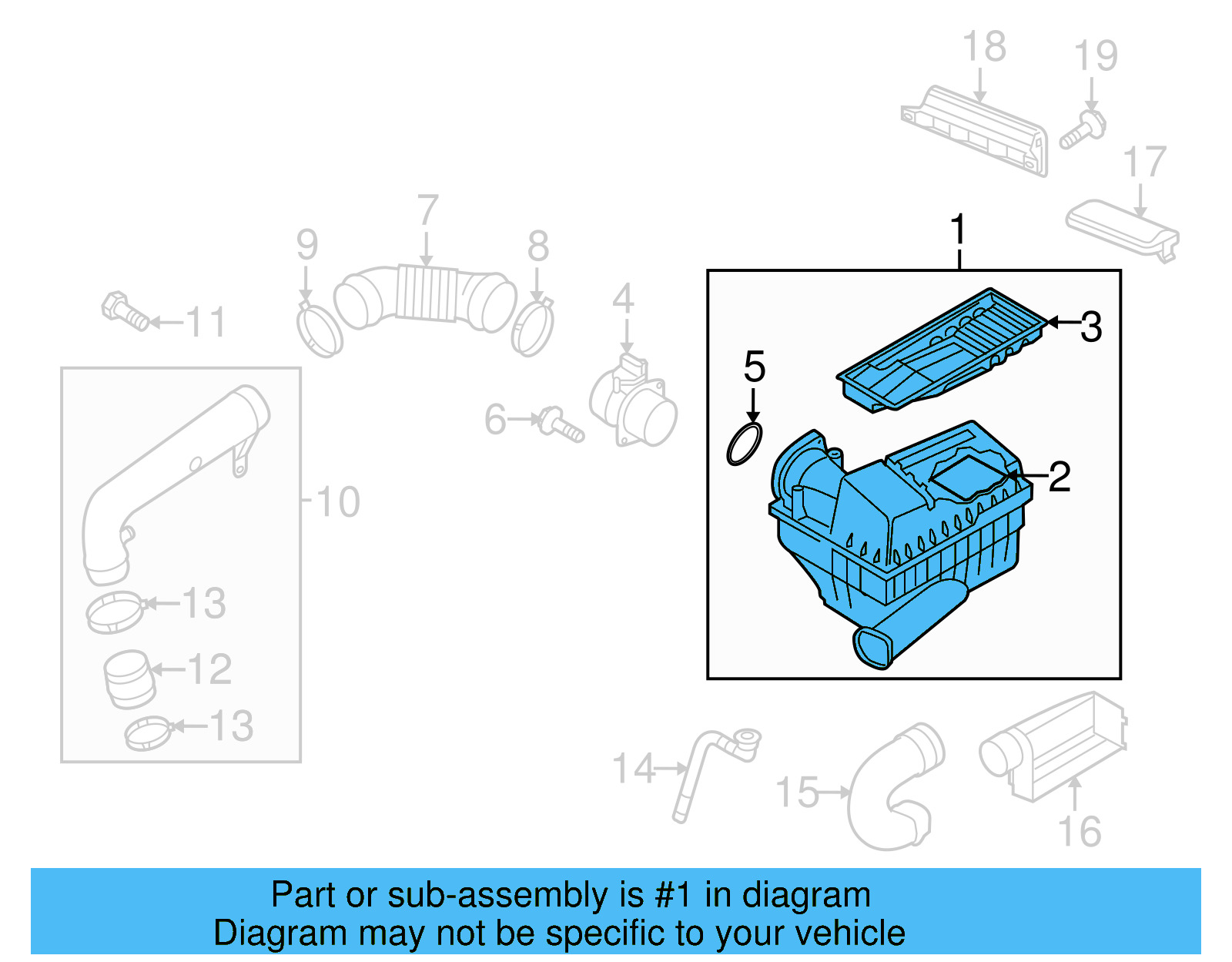 18
19
17
7
9
8
1
11
4
3
5
6
2
10
13
12
13
14
15
16

Part or sub-assembly is #1 in diagram
Diagram may not be specific to your vehicle