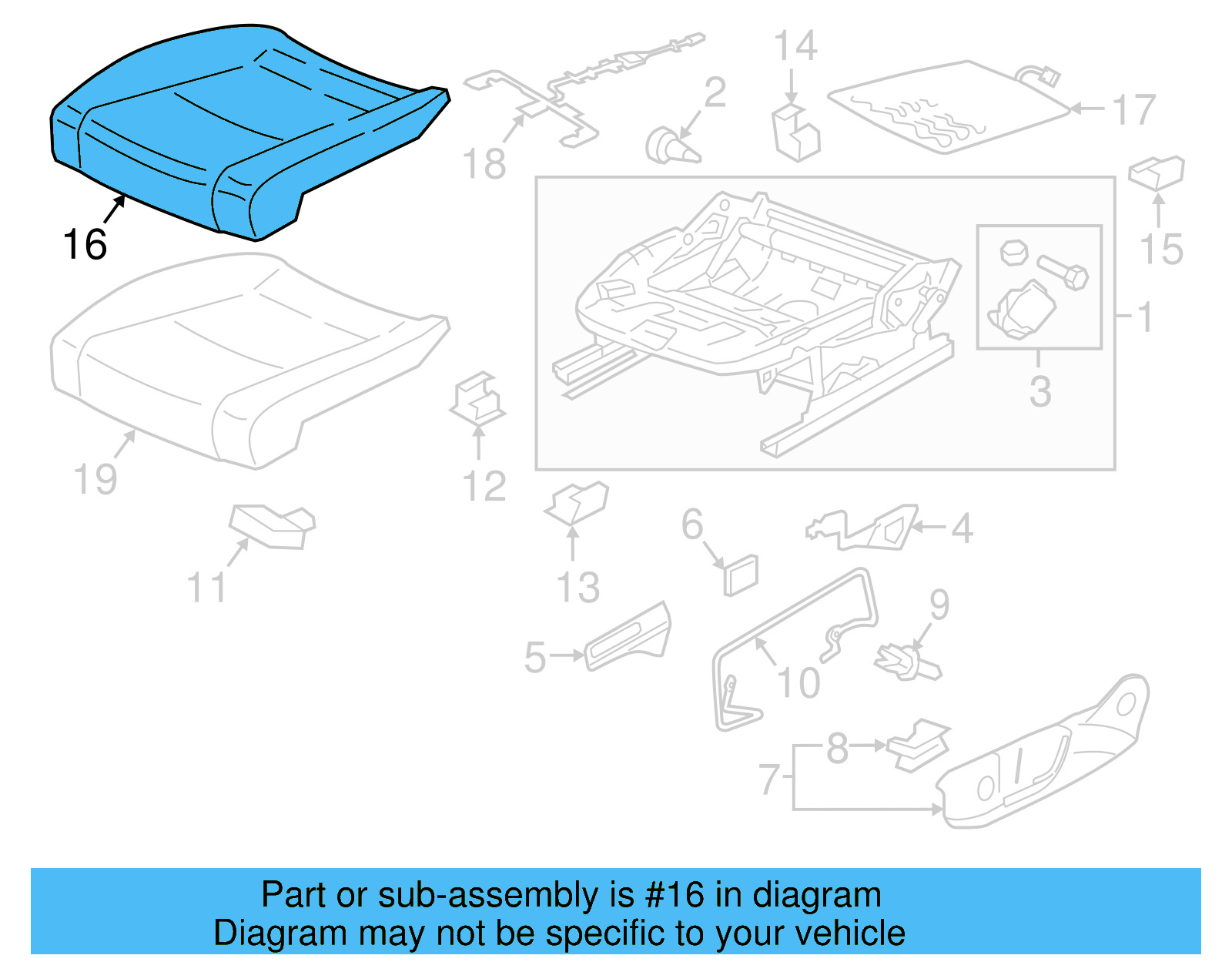 16

18

2

14

17

15

1

3

19

12

11

13

6

4

5

10

9

8

7

Part or sub-assembly is #16 in diagram
Diagram may not be specific to your vehicle