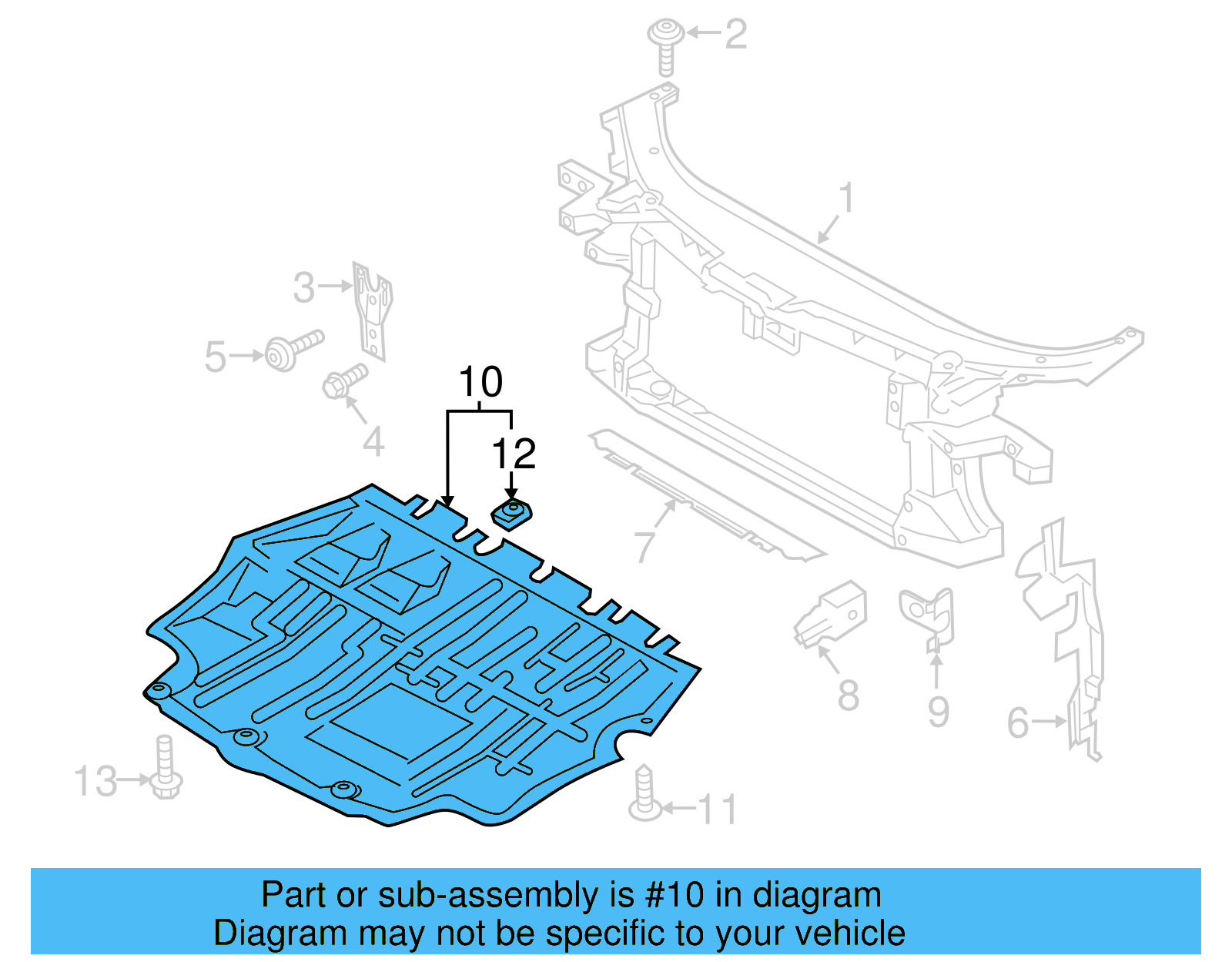 2
1
3
5
4
10
12
7
8
9
6
13
11

Part or sub-assembly is #10 in diagram
Diagram may not be specific to your vehicle