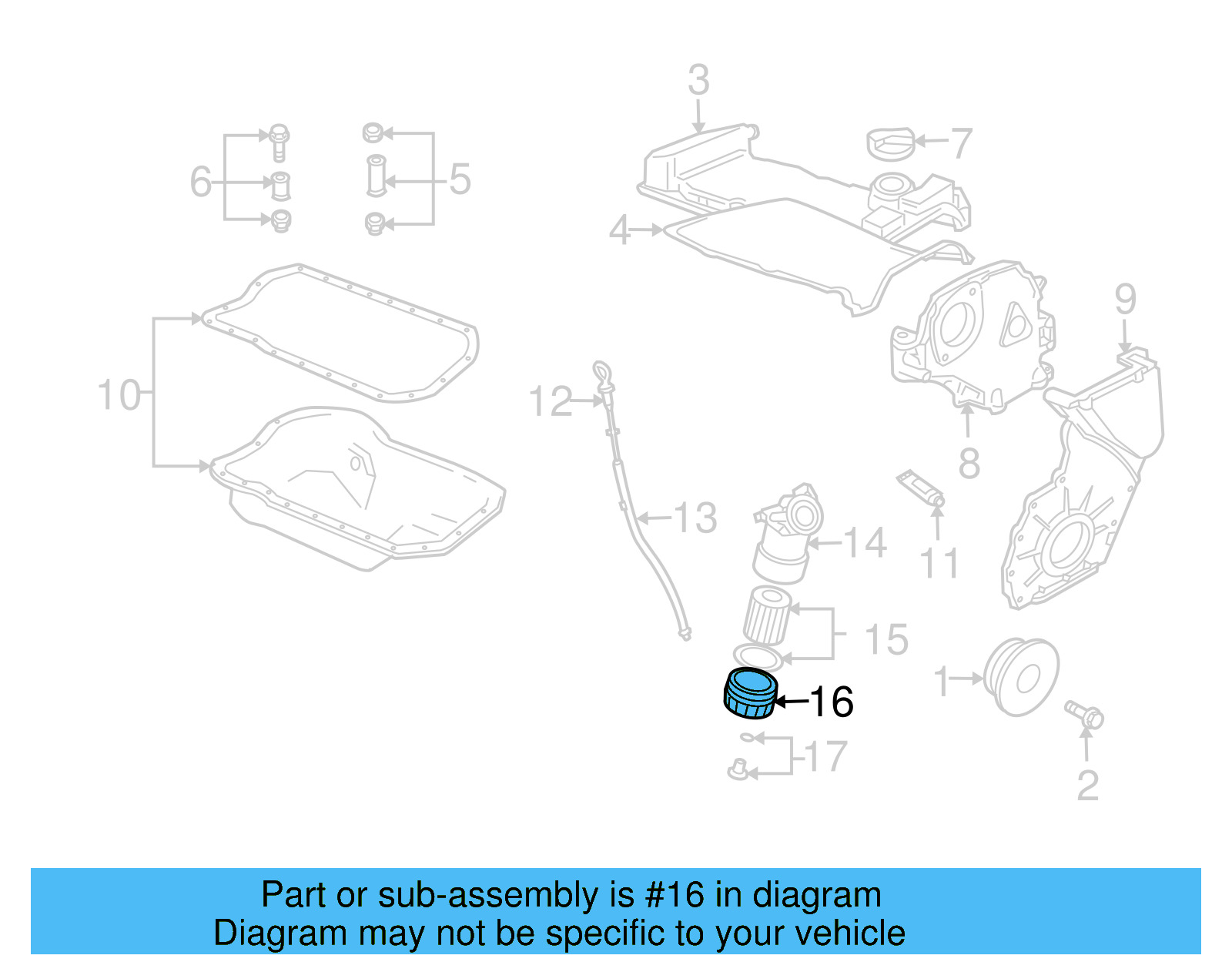 3
7
6
5
4
9
10
12
8
13
14
11
15
1
16
17
2

Part or sub-assembly is #16 in diagram
Diagram may not be specific to your vehicle