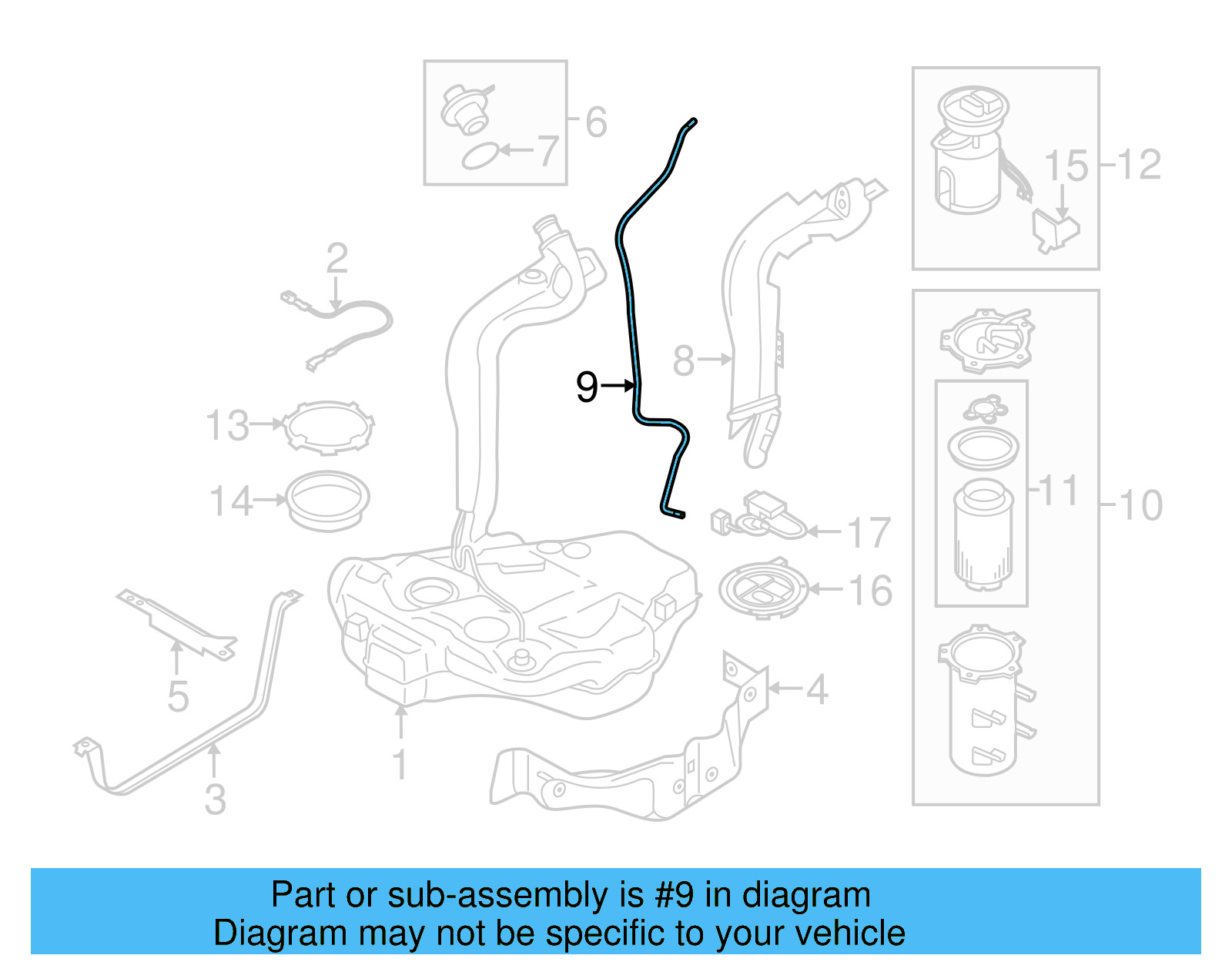 6
7
15
12
2
8
9
13
14
11
10
17
16
5
4
1
3

Part or sub-assembly is #9 in diagram
Diagram may not be specific to your vehicle