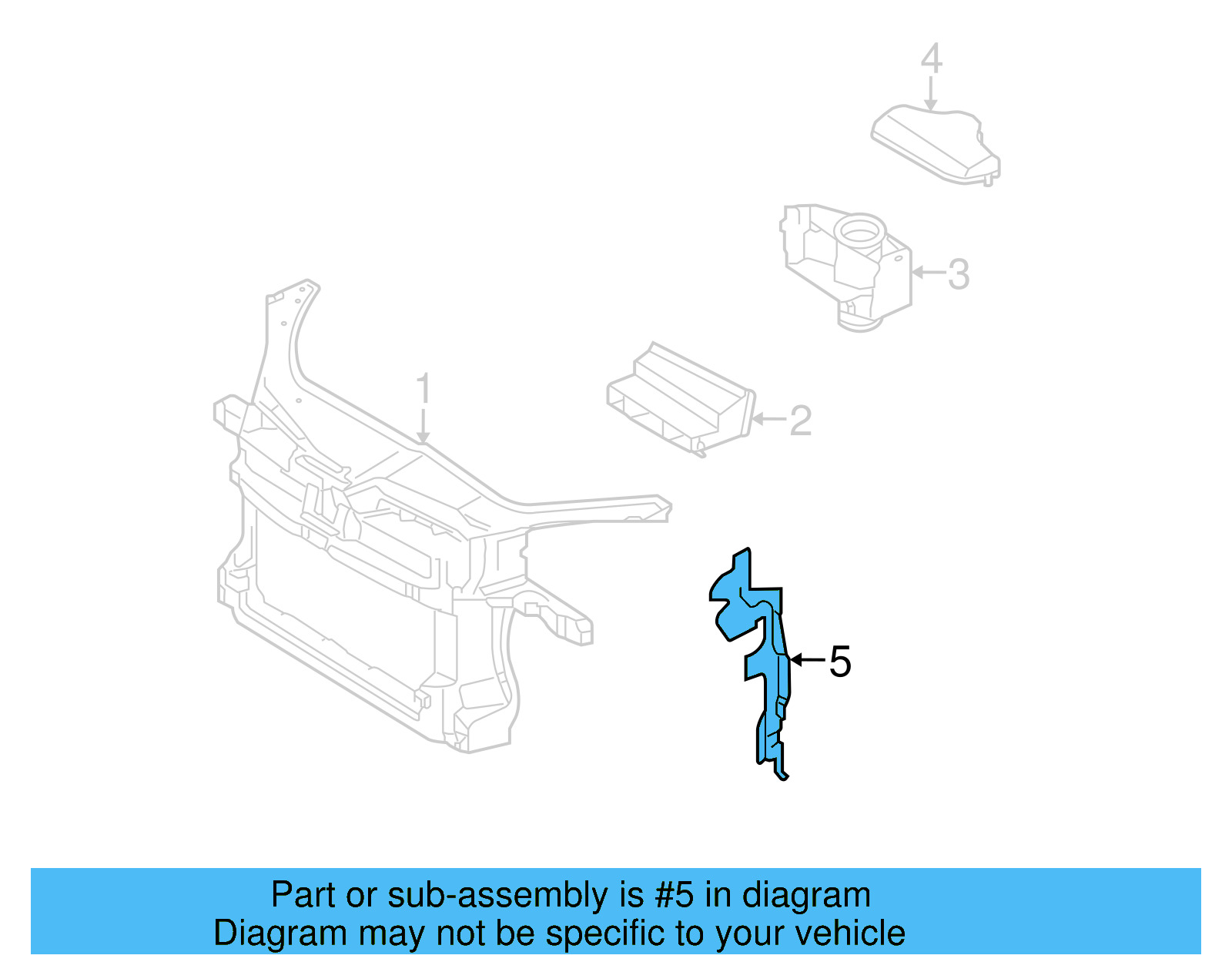 4

3

1

2

5

Part or sub-assembly is #5 in diagram
Diagram may not be specific to your vehicle