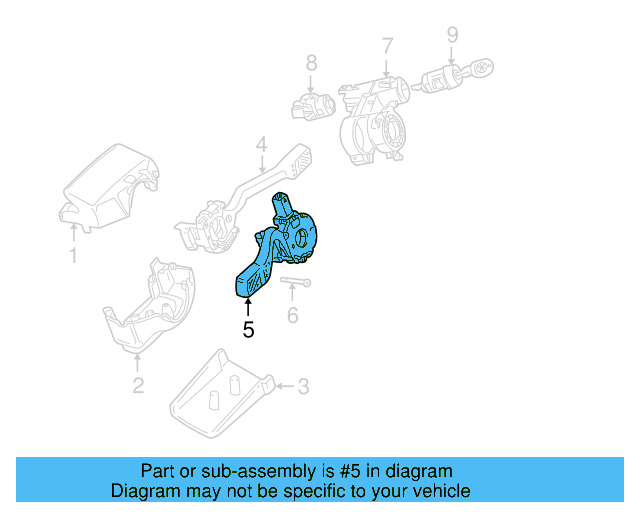 9
7
8
4
1
5
6
2
3

Part or sub-assembly is #5 in diagram
Diagram may not be specific to your vehicle