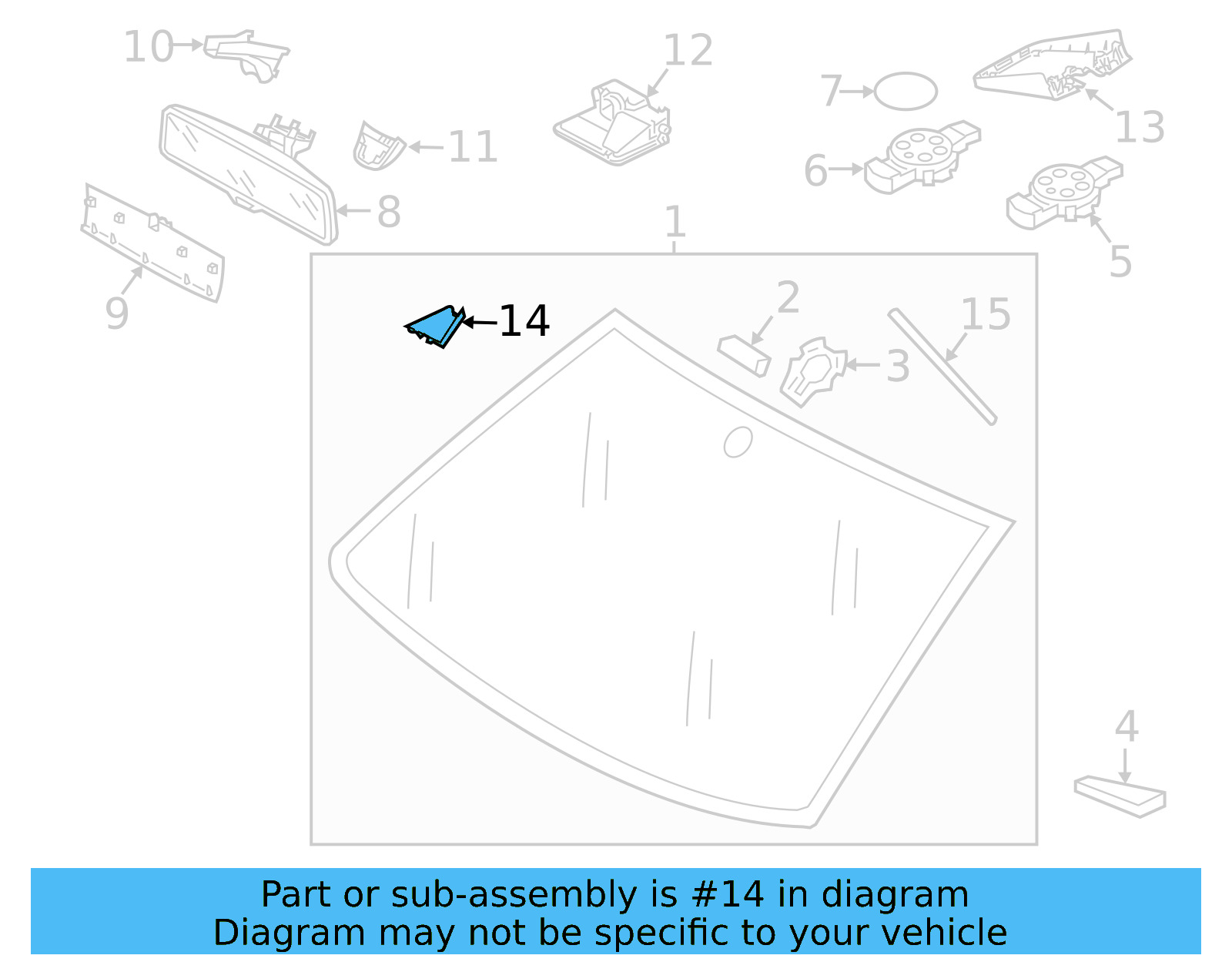 10
12
7
13
11
6
8
1
5
9
14
2
15
3
4

Part or sub-assembly is #14 in diagram
Diagram may not be specific to your vehicle