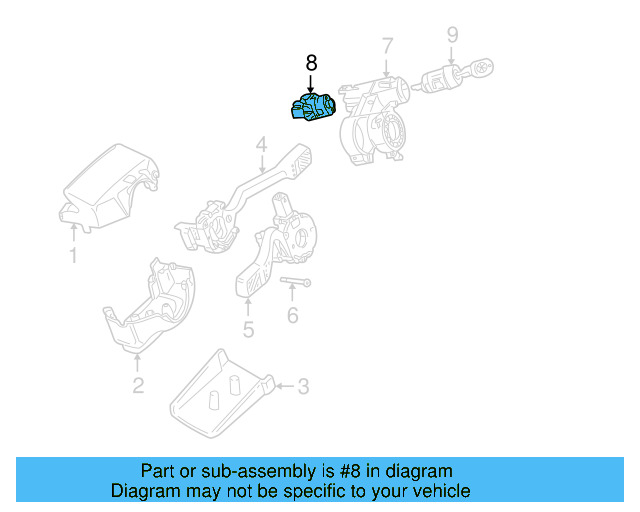 8
7
9
4
1
5
6
2
3

Part or sub-assembly is #8 in diagram
Diagram may not be specific to your vehicle