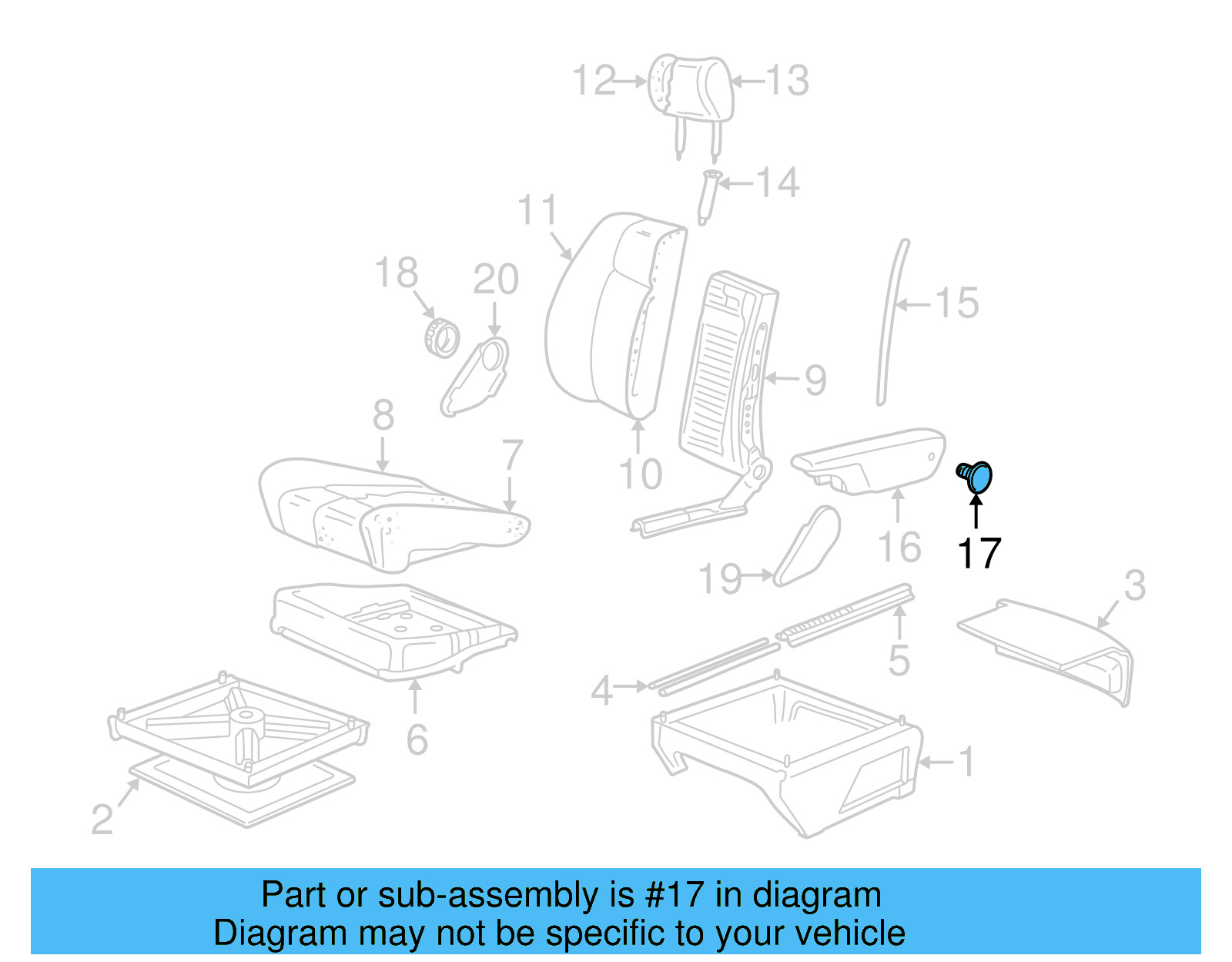 12
13
14
11
18
20
15
9
8
7
10
16
17
19
3
5
4
6
1
2

Part or sub-assembly is #17 in diagram
Diagram may not be specific to your vehicle