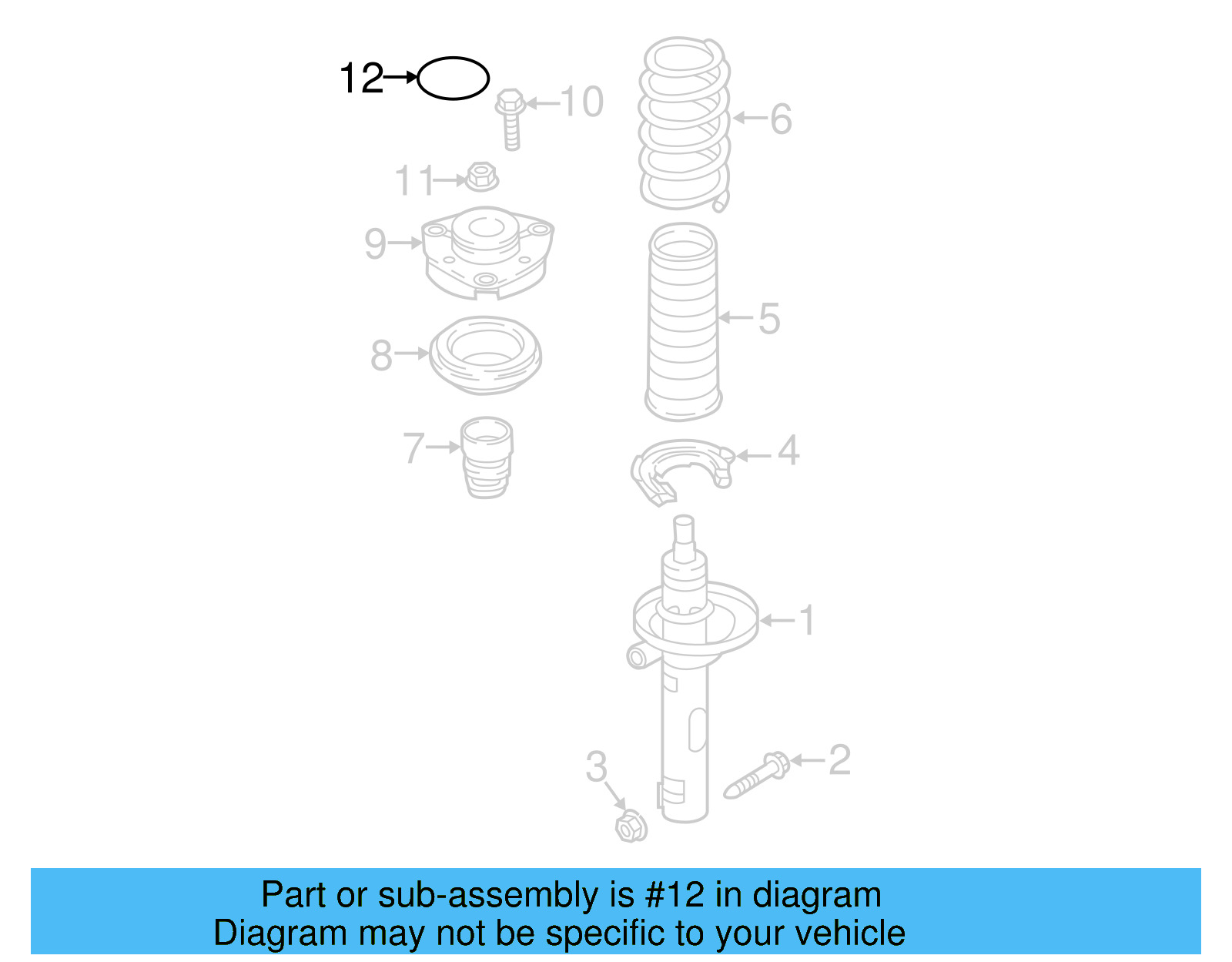 12
10
6
11
9
5
8
7
4
1
3
2

Part or sub-assembly is #12 in diagram
Diagram may not be specific to your vehicle