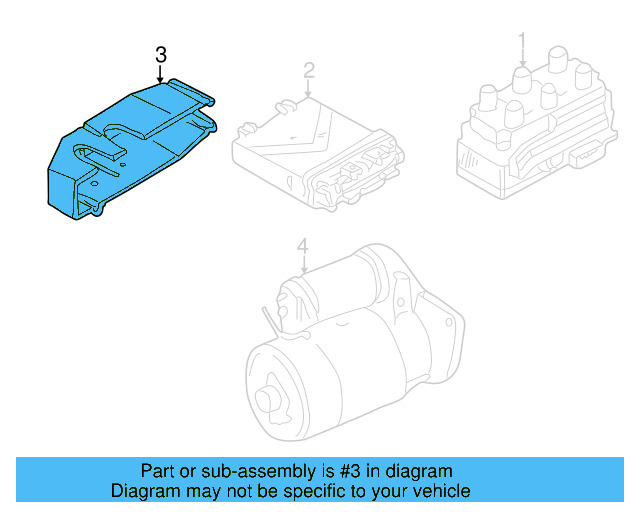 3
2
1
4
Part or sub-assembly is #3 in diagram
Diagram may not be specific to your vehicle