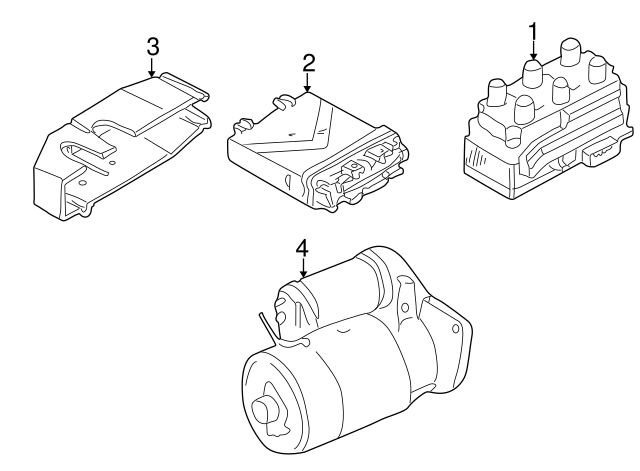 3

2

1

4