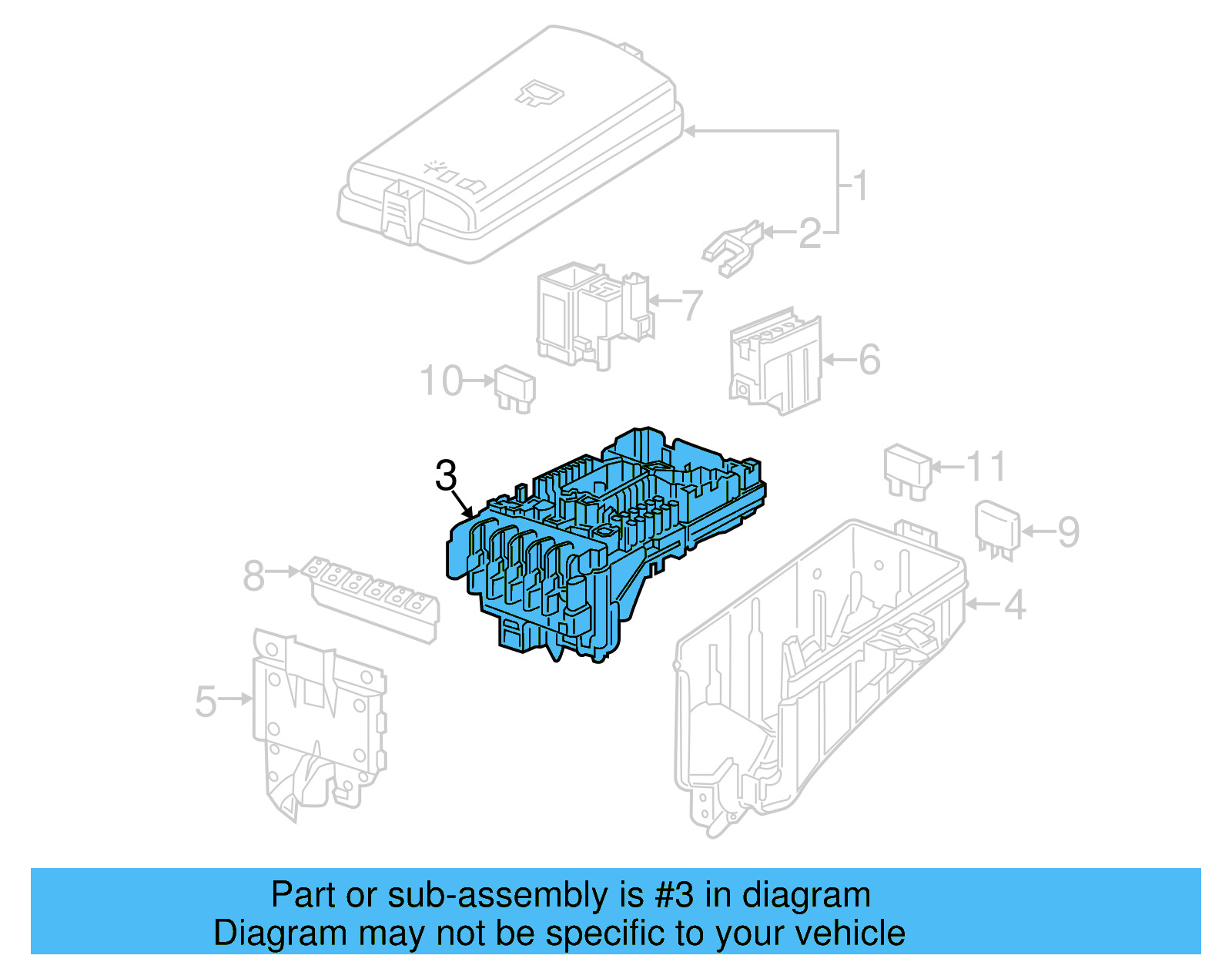 1
2
7
6
10
3
11
9
8
4
5

Part or sub-assembly is #3 in diagram
Diagram may not be specific to your vehicle