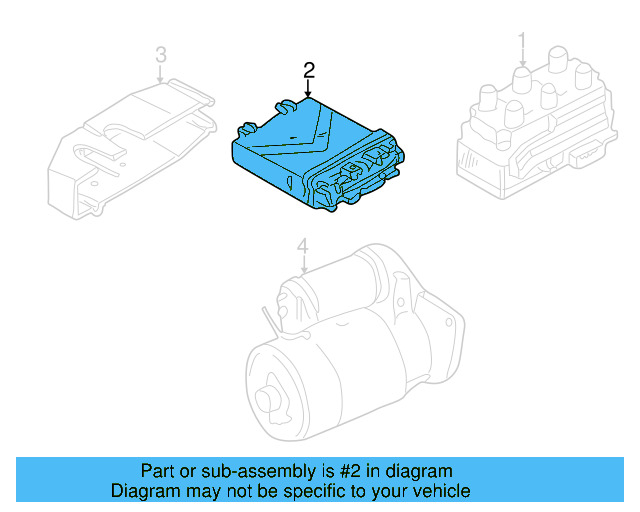 3

2

1

4

Part or sub-assembly is #2 in diagram
Diagram may not be specific to your vehicle