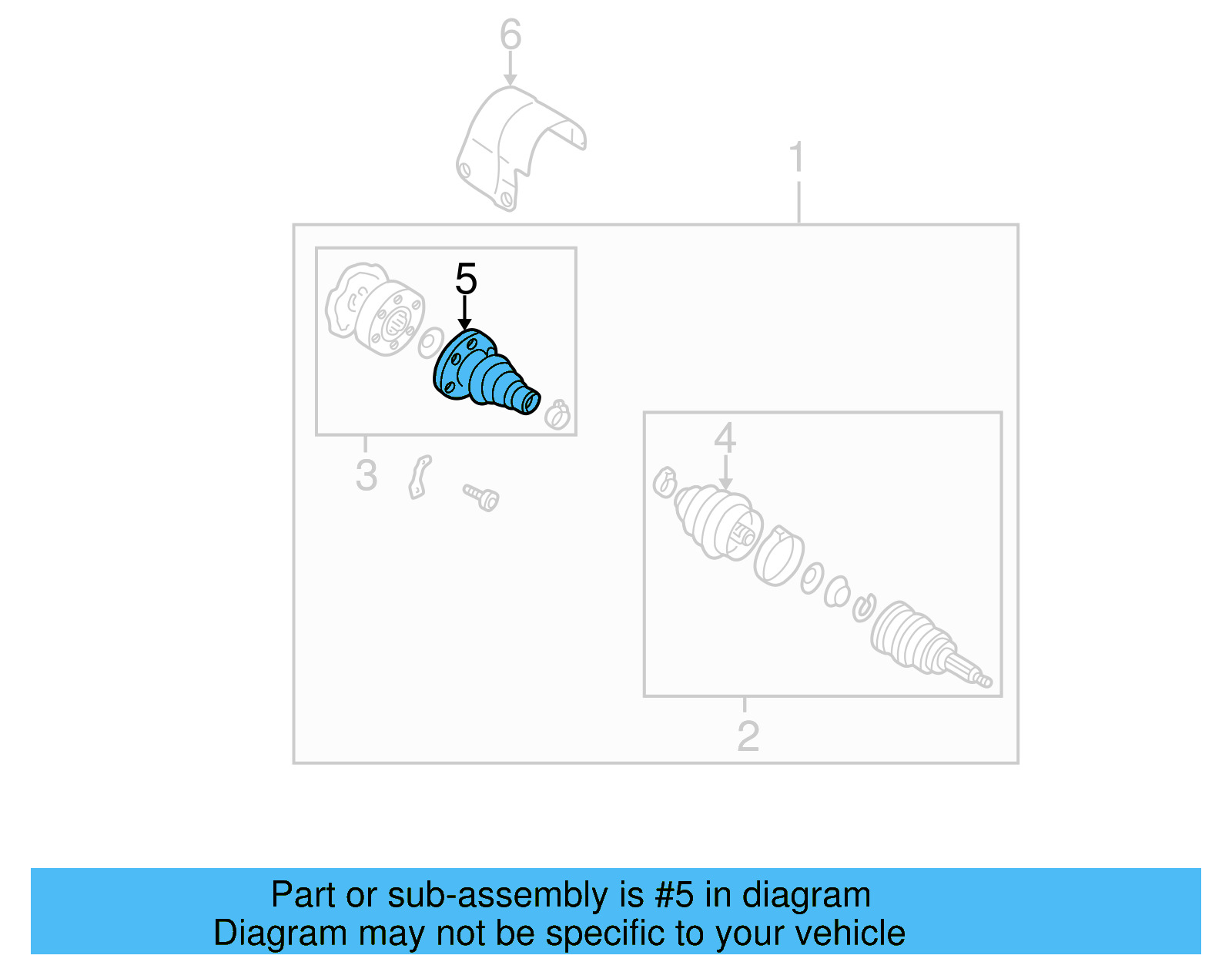 6

1

5

3

4

2

Part or sub-assembly is #5 in diagram
Diagram may not be specific to your vehicle