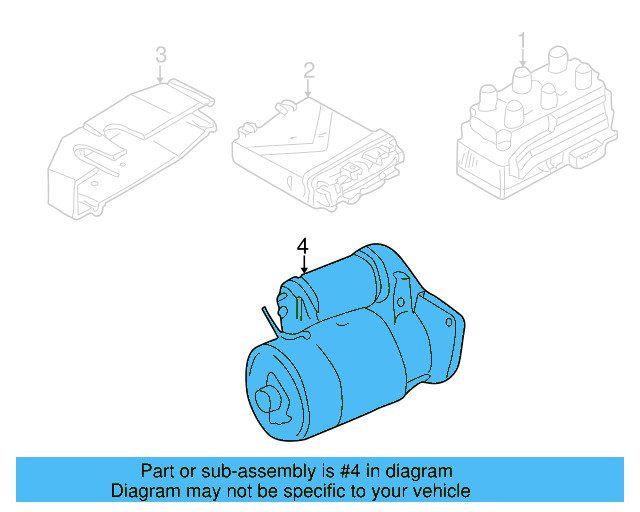 3

2

1

4

Part or sub-assembly is #4 in diagram
Diagram may not be specific to your vehicle