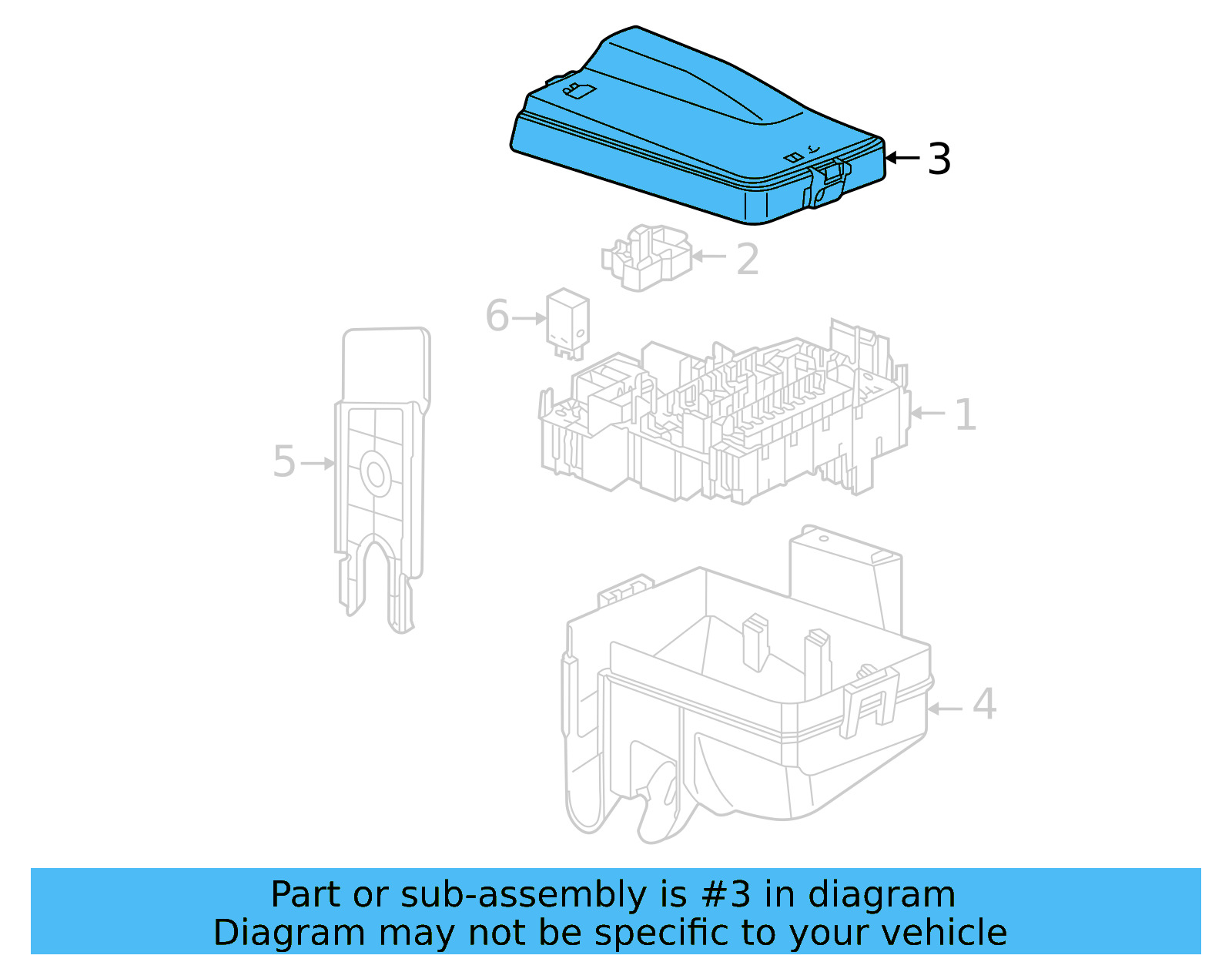 3

2

6

1

5

4

Part or sub-assembly is #3 in diagram
Diagram may not be specific to your vehicle