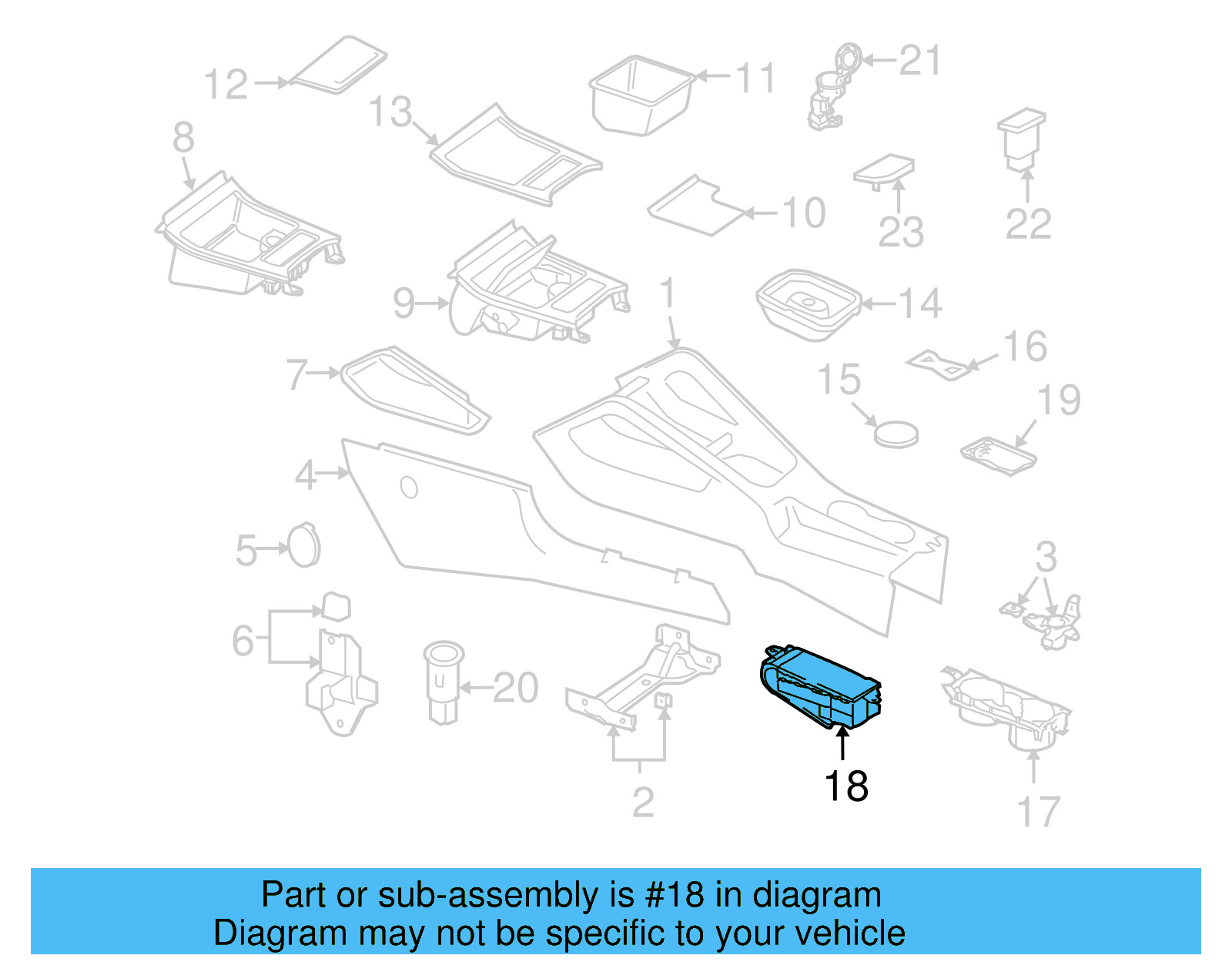 12
13
11
21
8
10
23
22
9
1
14
16
7
15
19
4
5
3
6
20
2
18
17

Part or sub-assembly is #18 in diagram
Diagram may not be specific to your vehicle