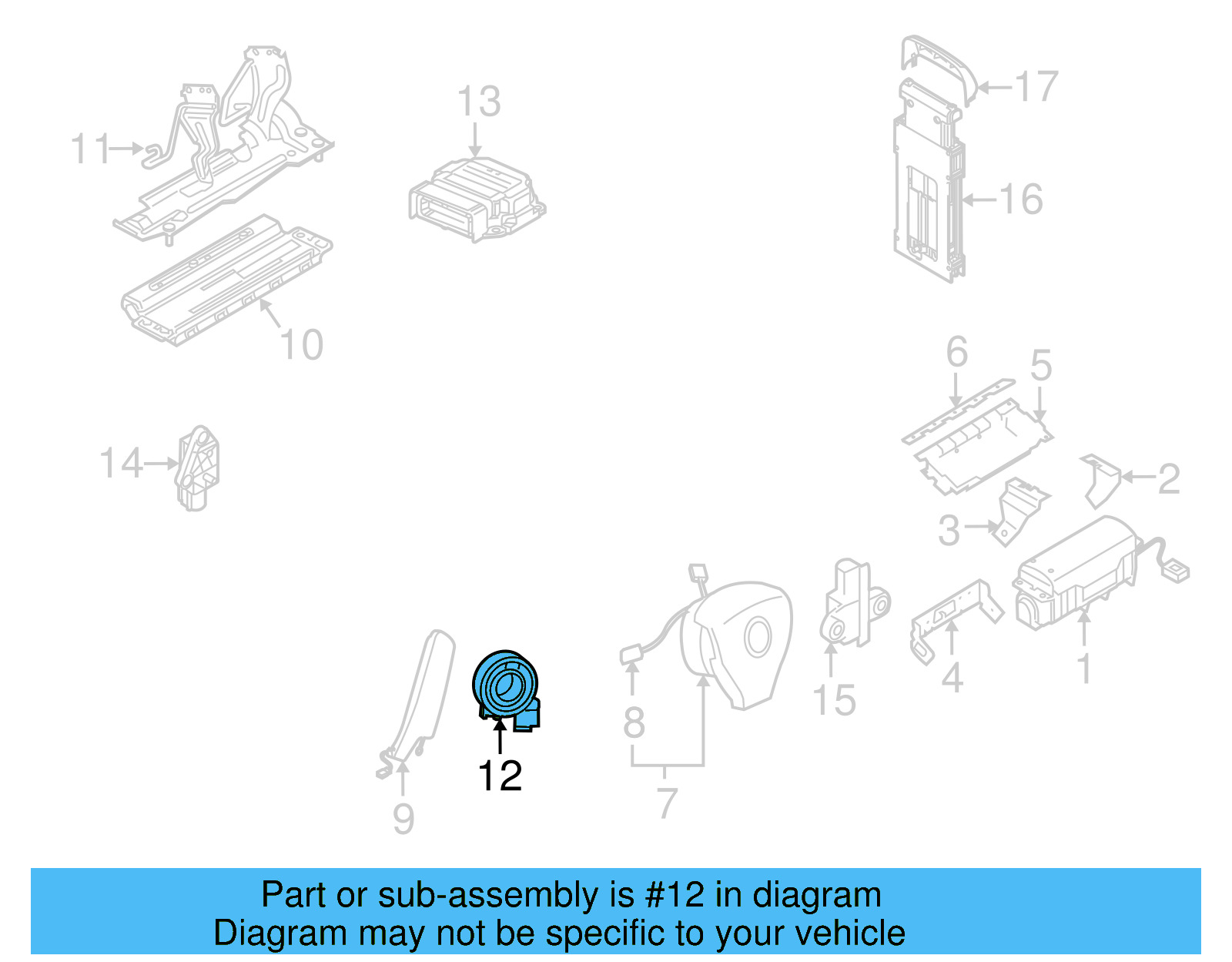 11
13
17
16
10
6
5
14
2
3
8
15
4
1
12
9
7

Part or sub-assembly is #12 in diagram
Diagram may not be specific to your vehicle