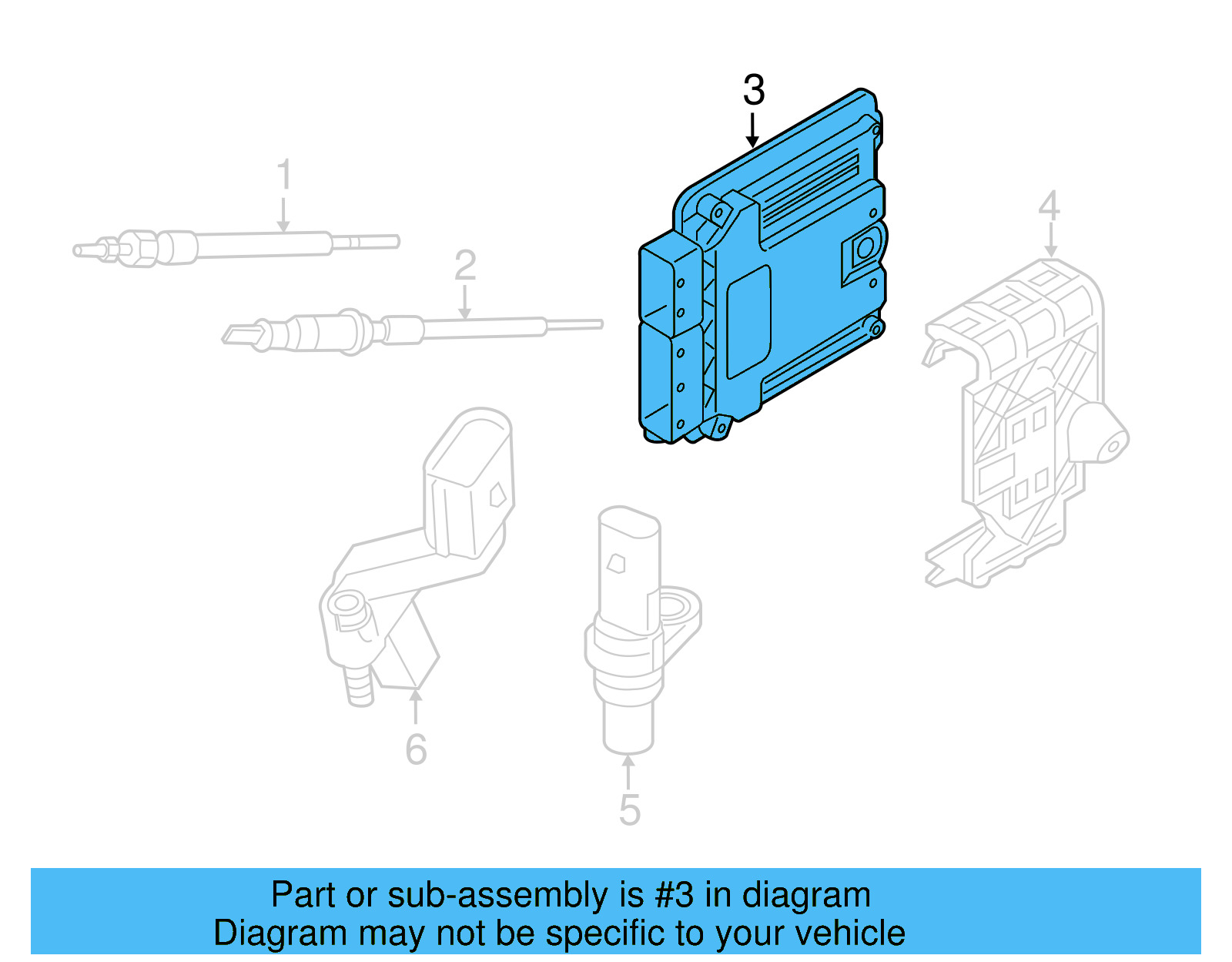 3

1

2

4

6

5

Part or sub-assembly is #3 in diagram
Diagram may not be specific to your vehicle