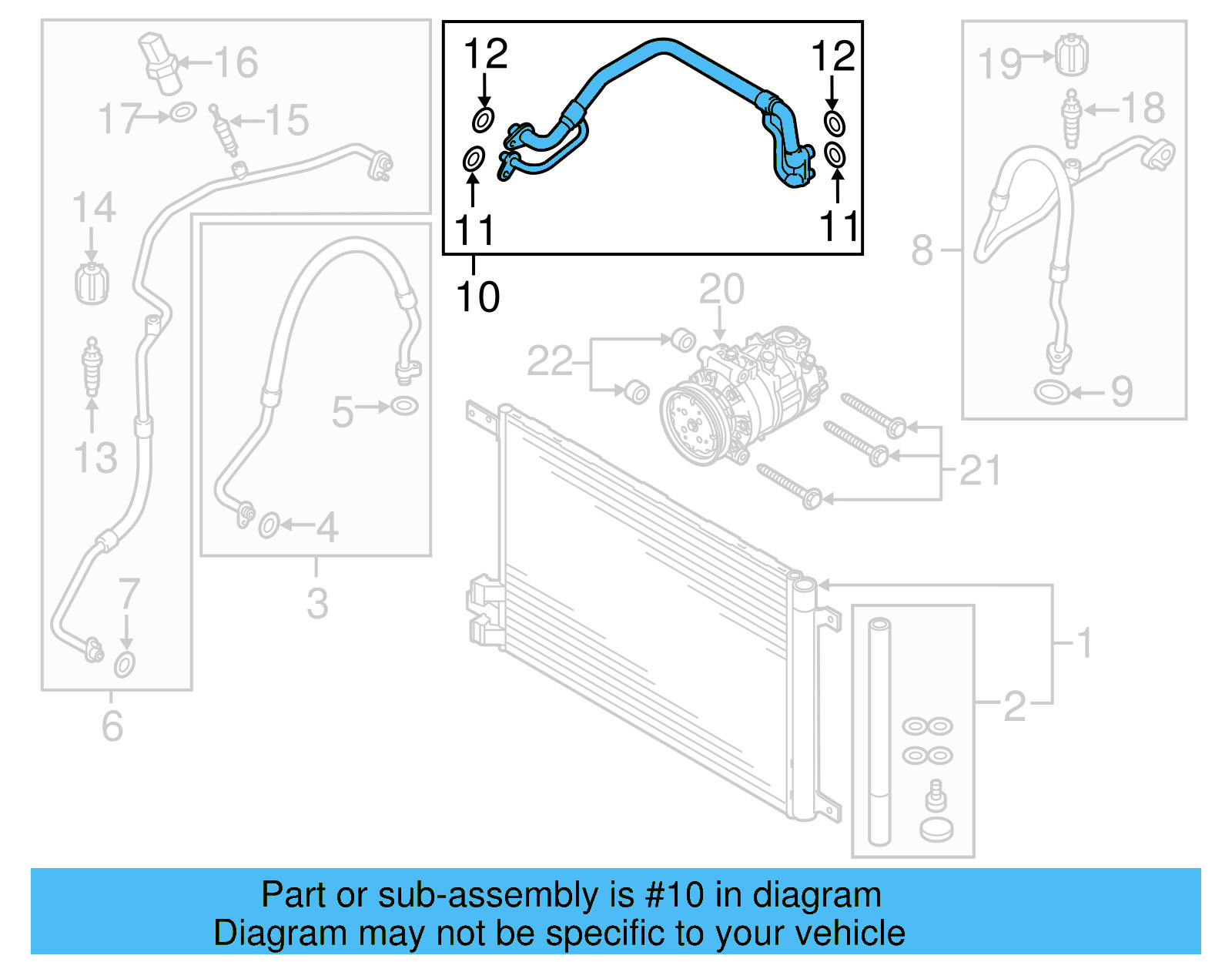 16
17
15
14
13
7
6
5
4
3
12
12
11
11
10
20
22
21
19
18
8
9
1
2

Part or sub-assembly is #10 in diagram
Diagram may not be specific to your vehicle