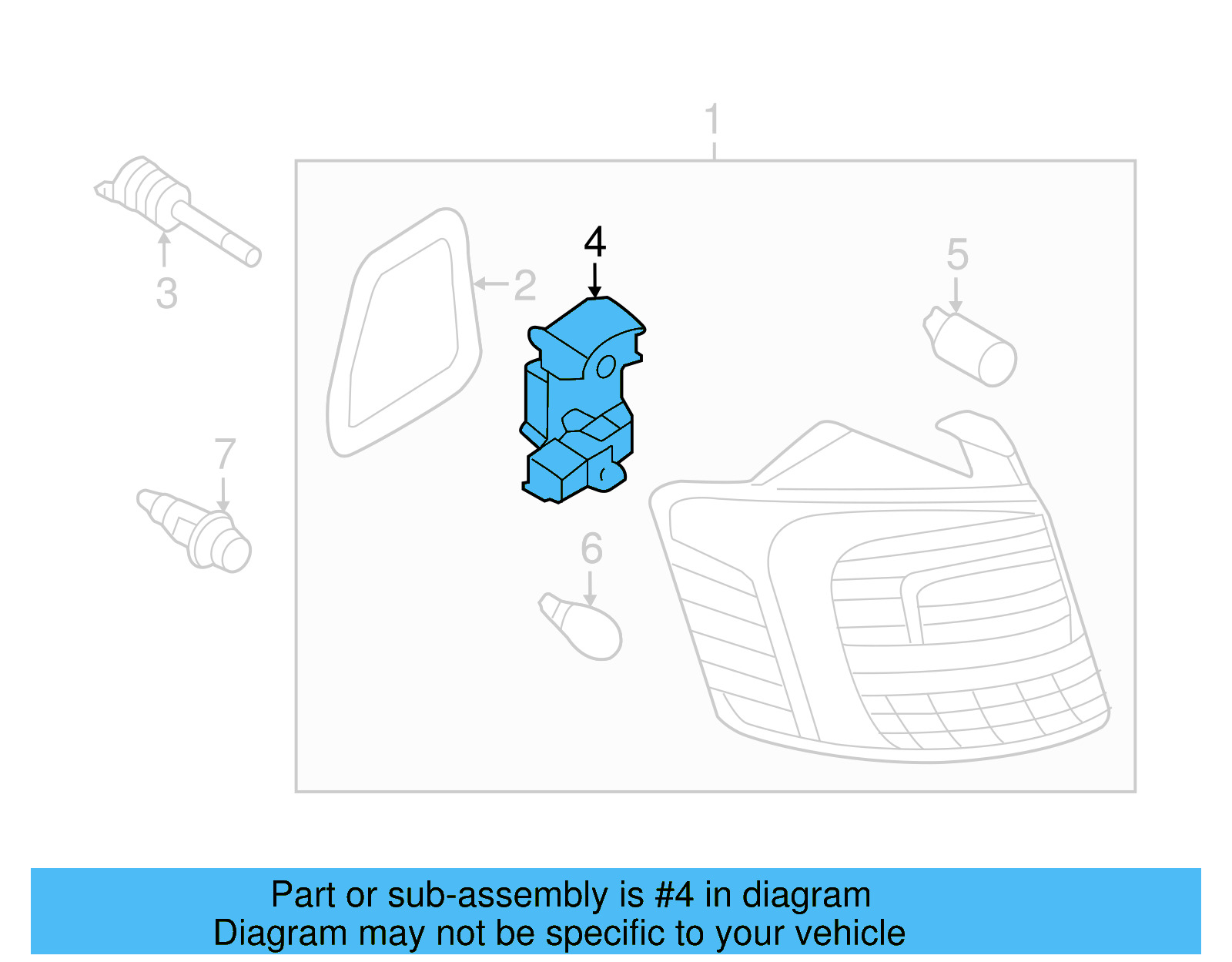 1
3
2
4
5
7
6

Part or sub-assembly is #4 in diagram
Diagram may not be specific to your vehicle