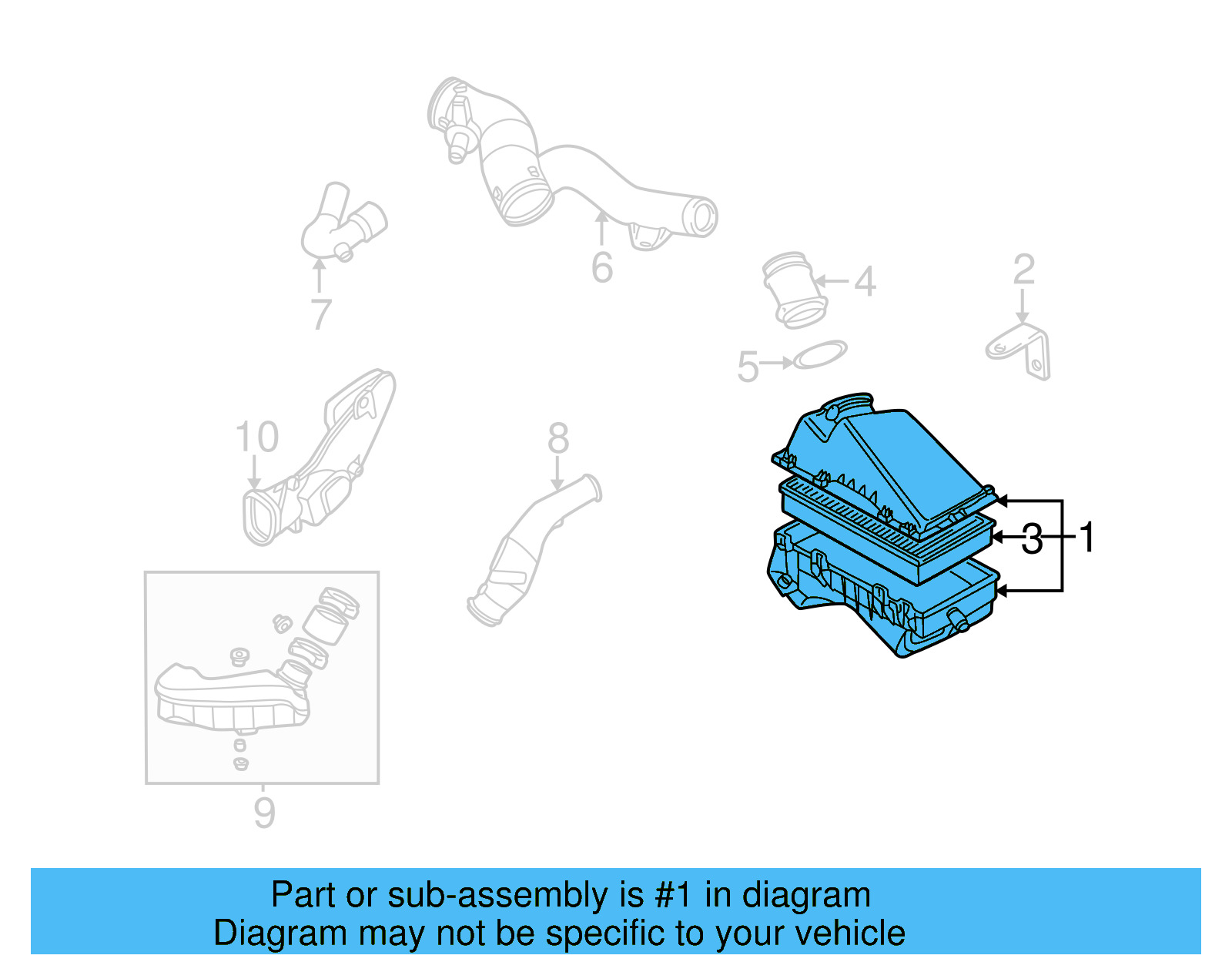 6
7
4
2
5
10
8
3
1
9

Part or sub-assembly is #1 in diagram
Diagram may not be specific to your vehicle