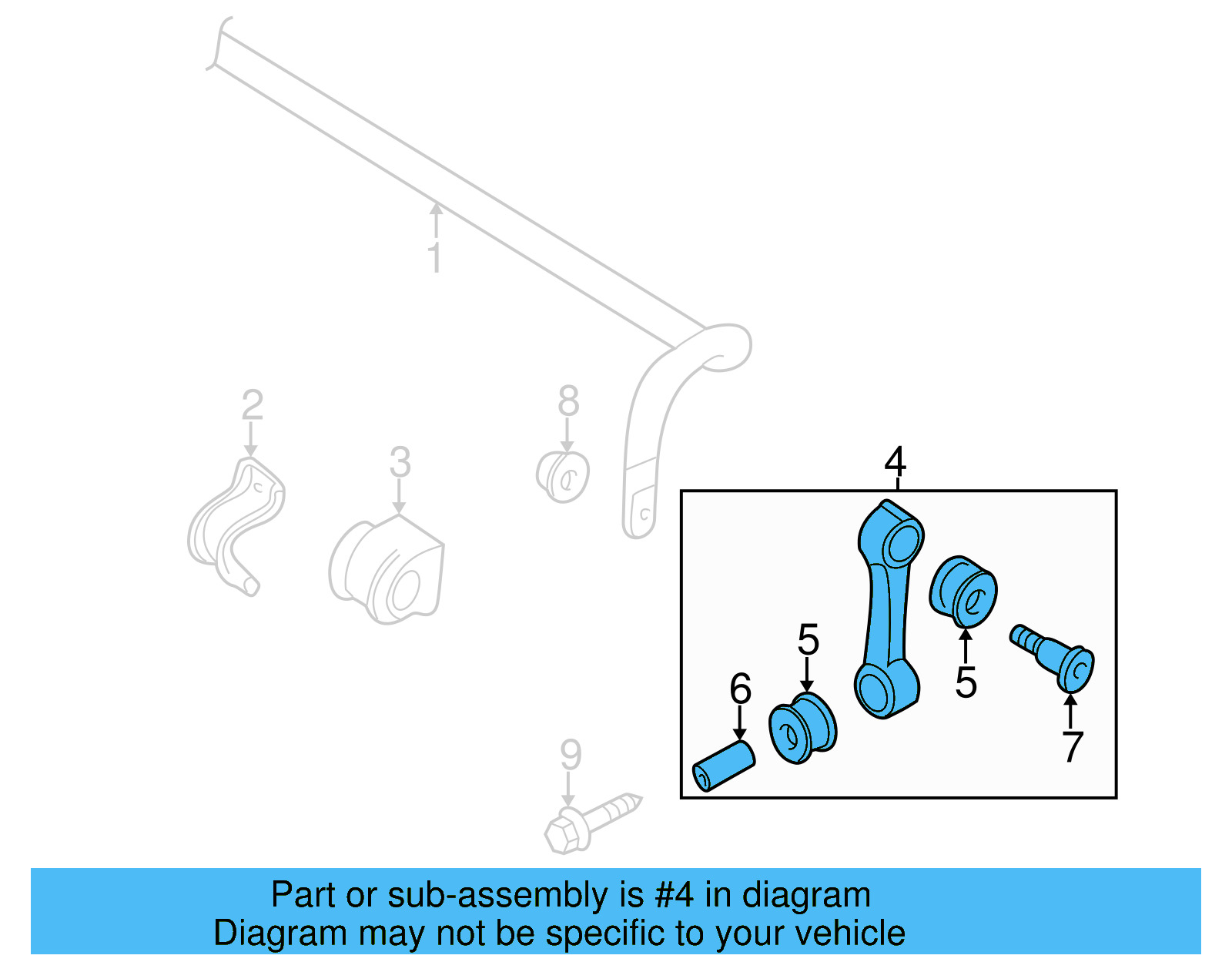 1

2

3

8

4

5

5

6

7

9

Part or sub-assembly is #4 in diagram
Diagram may not be specific to your vehicle