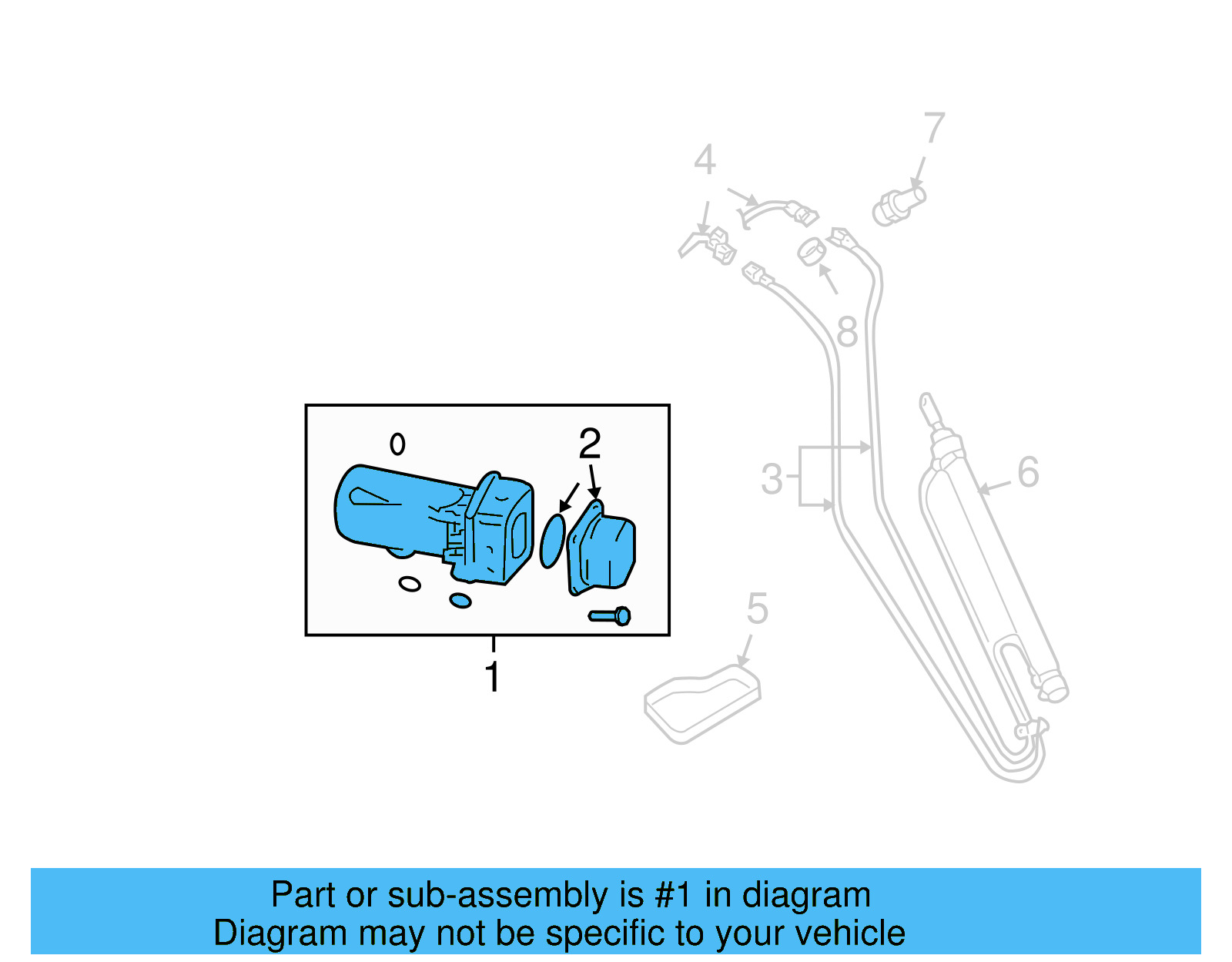 7
4
8
0
2
3
6
5
1

Part or sub-assembly is #1 in diagram
Diagram may not be specific to your vehicle