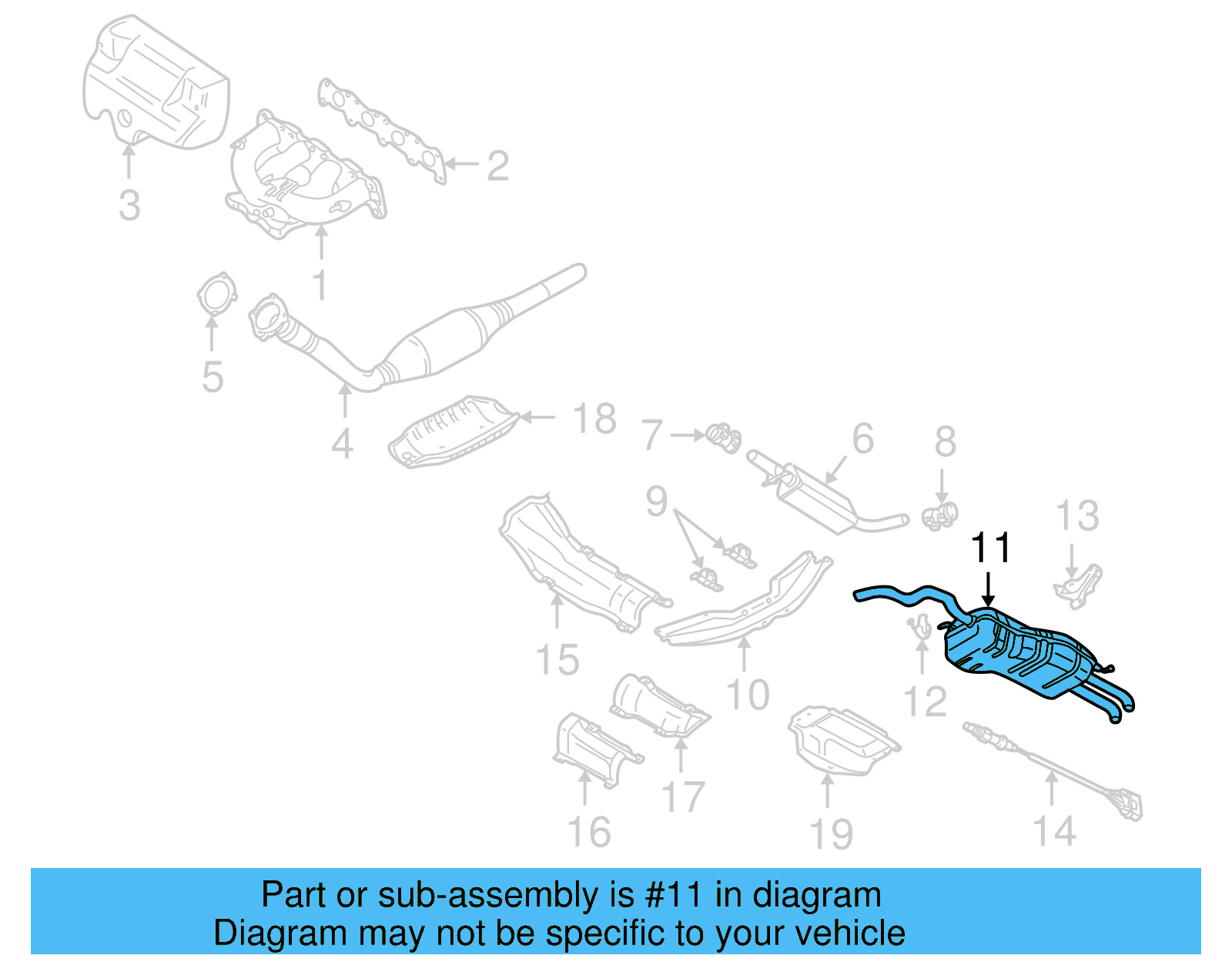 3
2
1
5
4
18
7
6
8
9
13
11
15
10
12
17
16
19
14

Part or sub-assembly is #11 in diagram
Diagram may not be specific to your vehicle