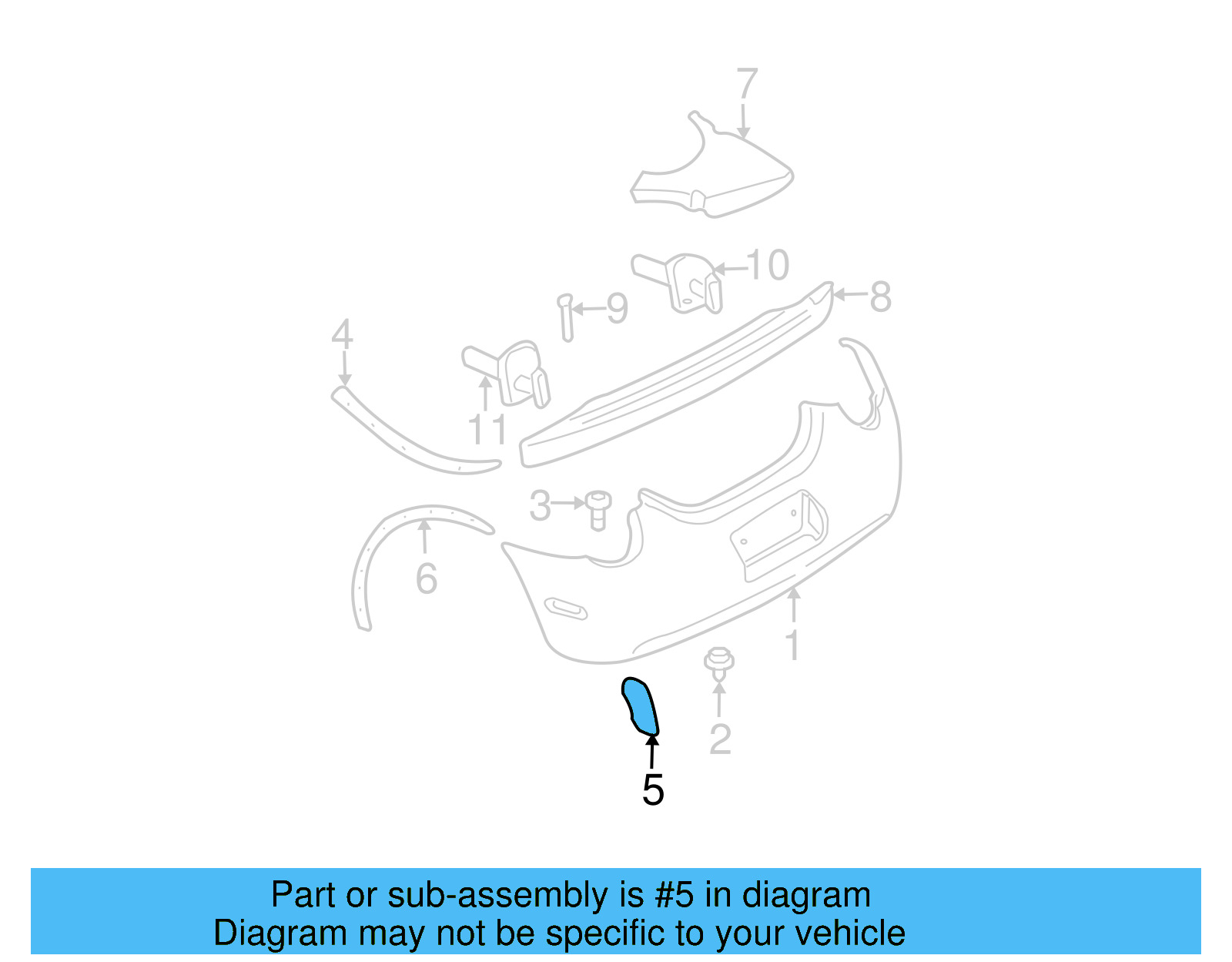 7
10
8
9
4
11
3
6
1
2
5

Part or sub-assembly is #5 in diagram
Diagram may not be specific to your vehicle