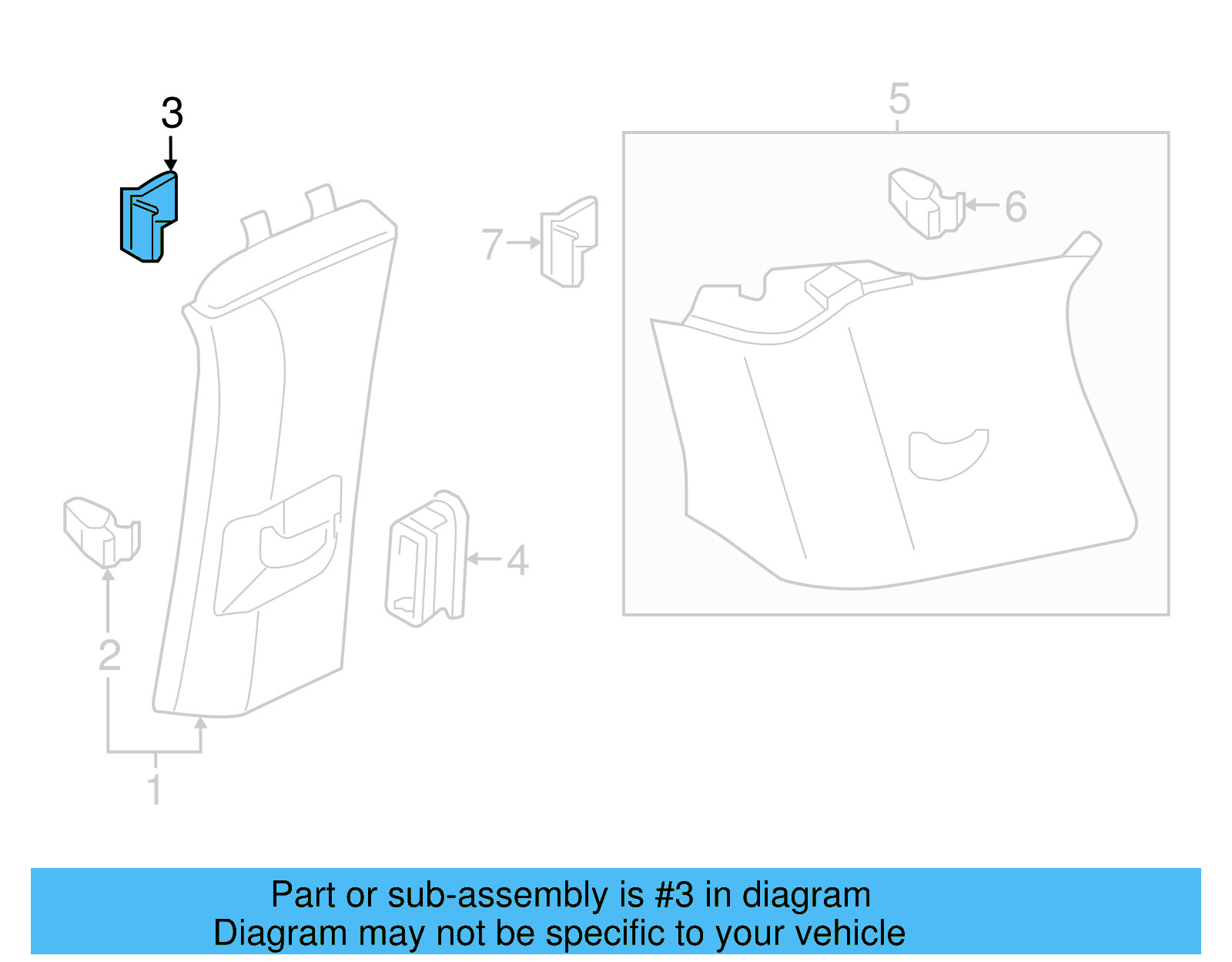 3

5

6

7

4

2

1

Part or sub-assembly is #3 in diagram
Diagram may not be specific to your vehicle