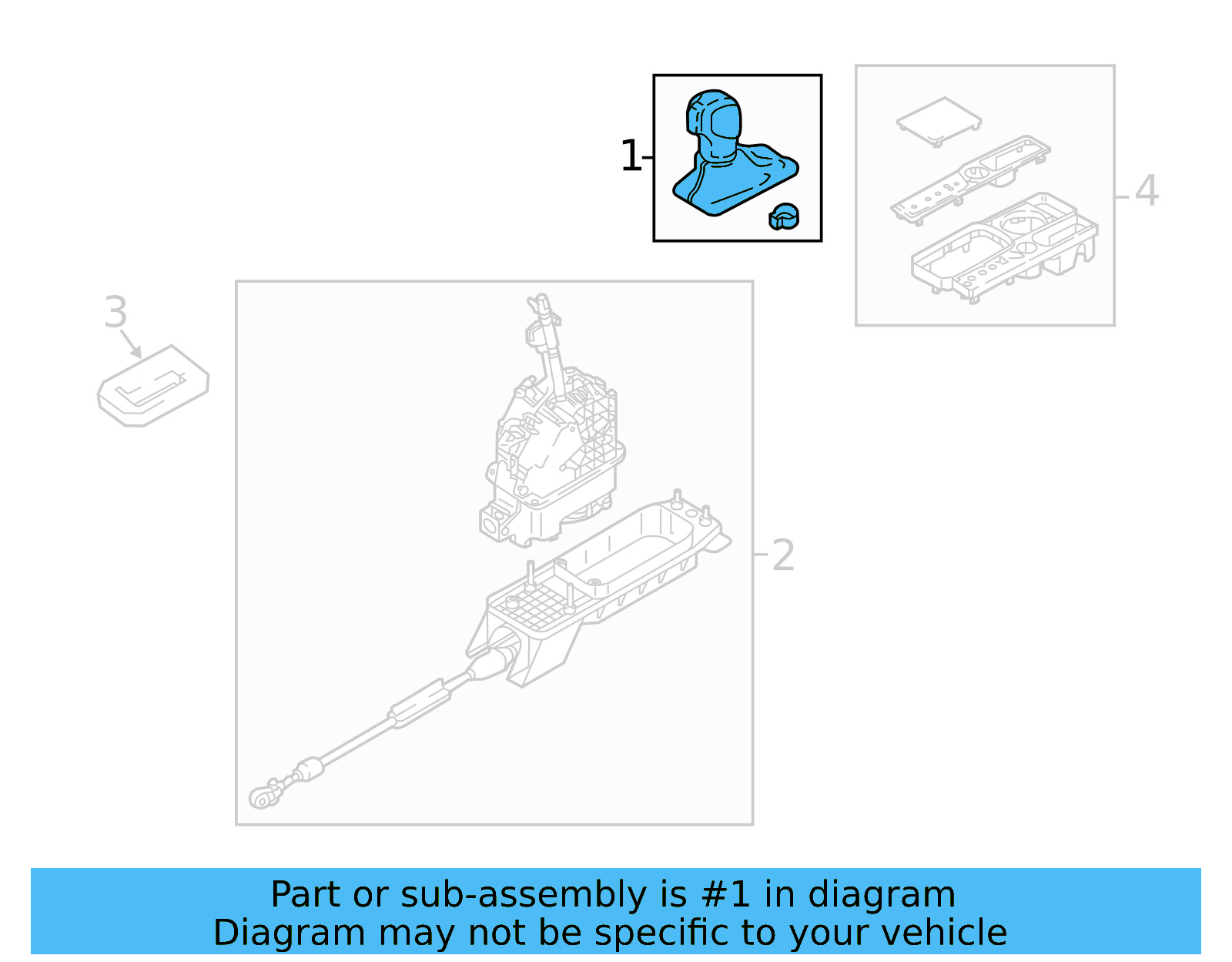 1
4
3
2

Part or sub-assembly is #1 in diagram
Diagram may not be specific to your vehicle