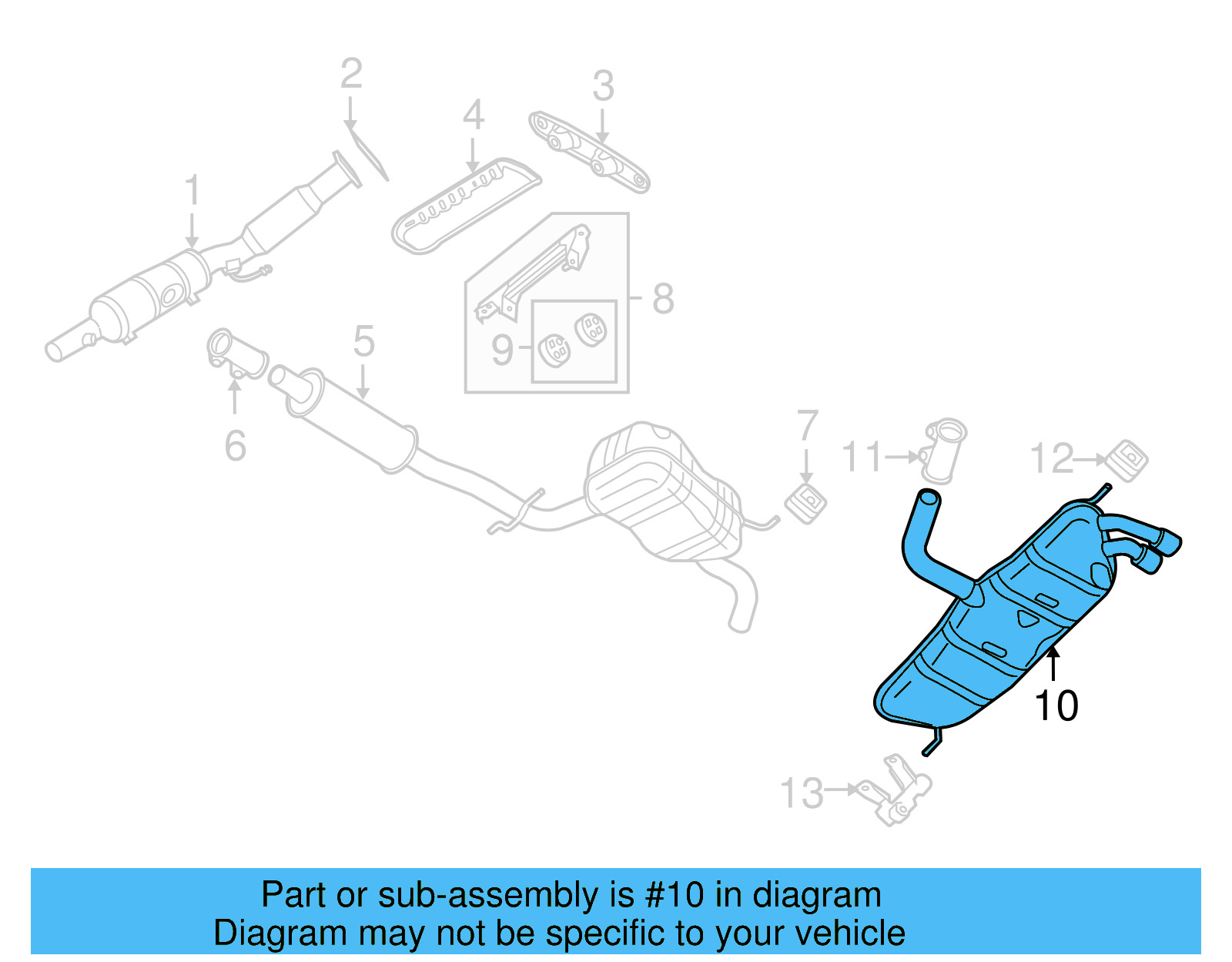 2
3
4
1
8
9
5
6
7
11
12
10
13

Part or sub-assembly is #10 in diagram
Diagram may not be specific to your vehicle