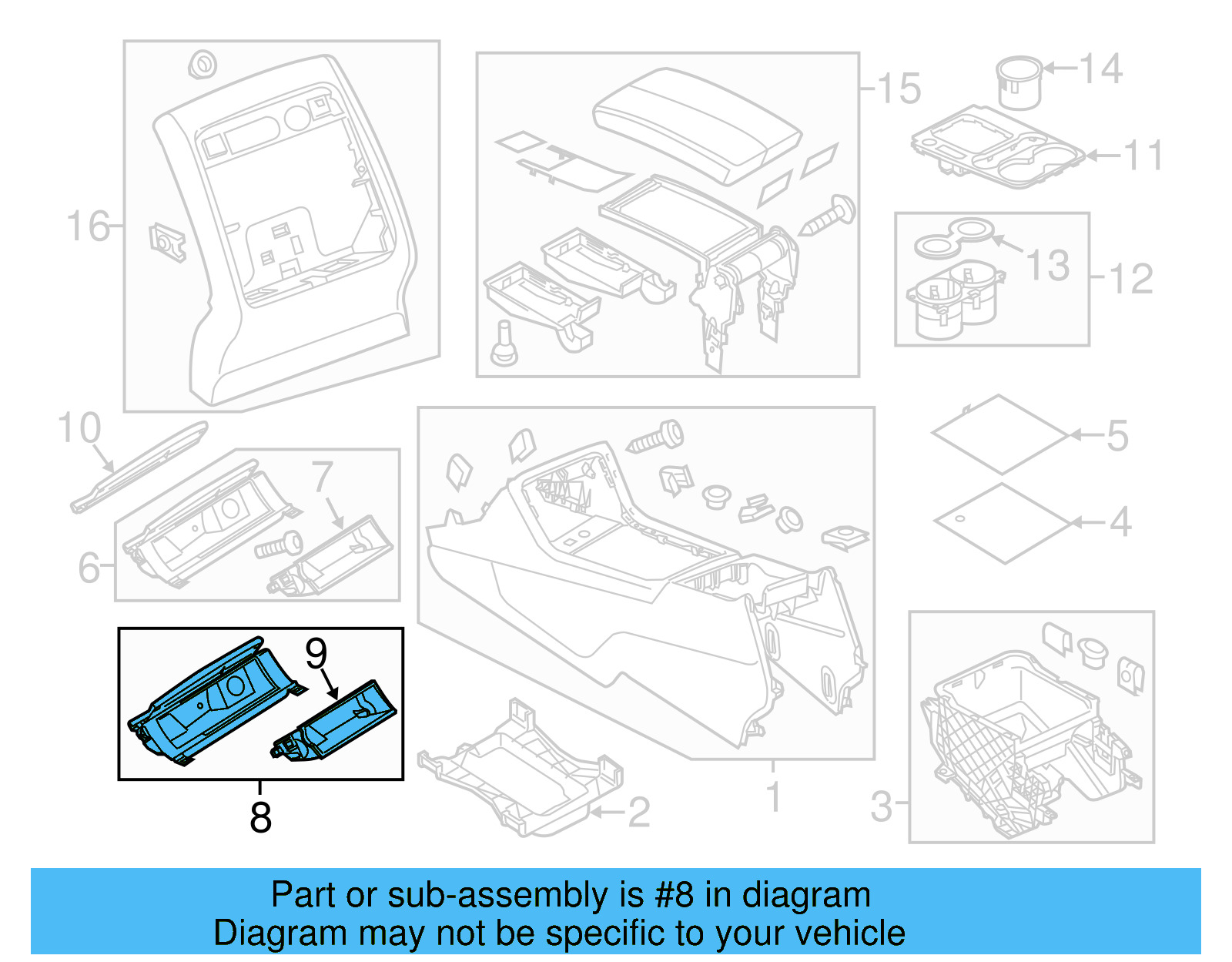 16
15
14
11
13
12
10
7
6
5
4
9
8
2
1
3

Part or sub-assembly is #8 in diagram
Diagram may not be specific to your vehicle