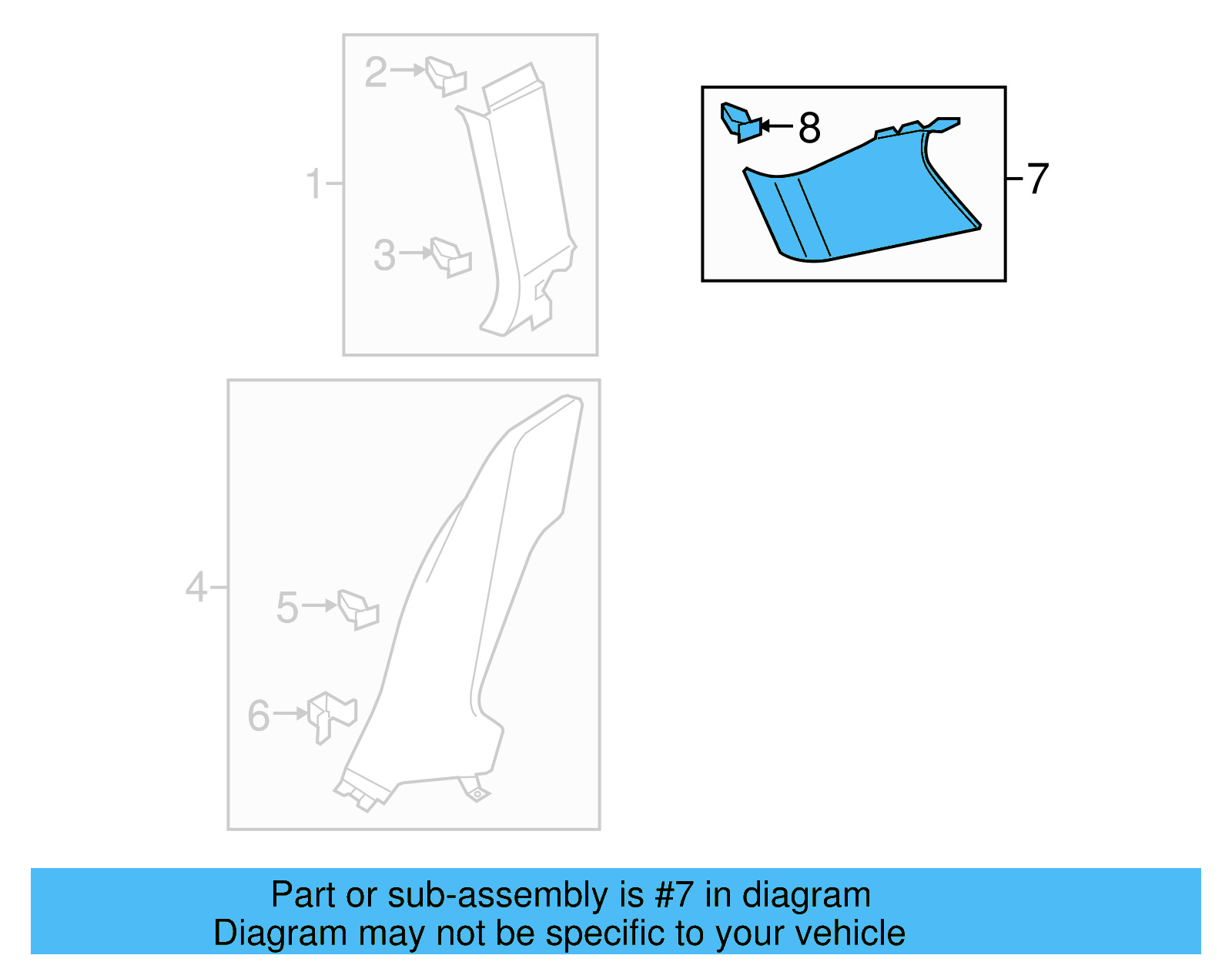 2
1
3
8
7
4
5
6

Part or sub-assembly is #7 in diagram
Diagram may not be specific to your vehicle