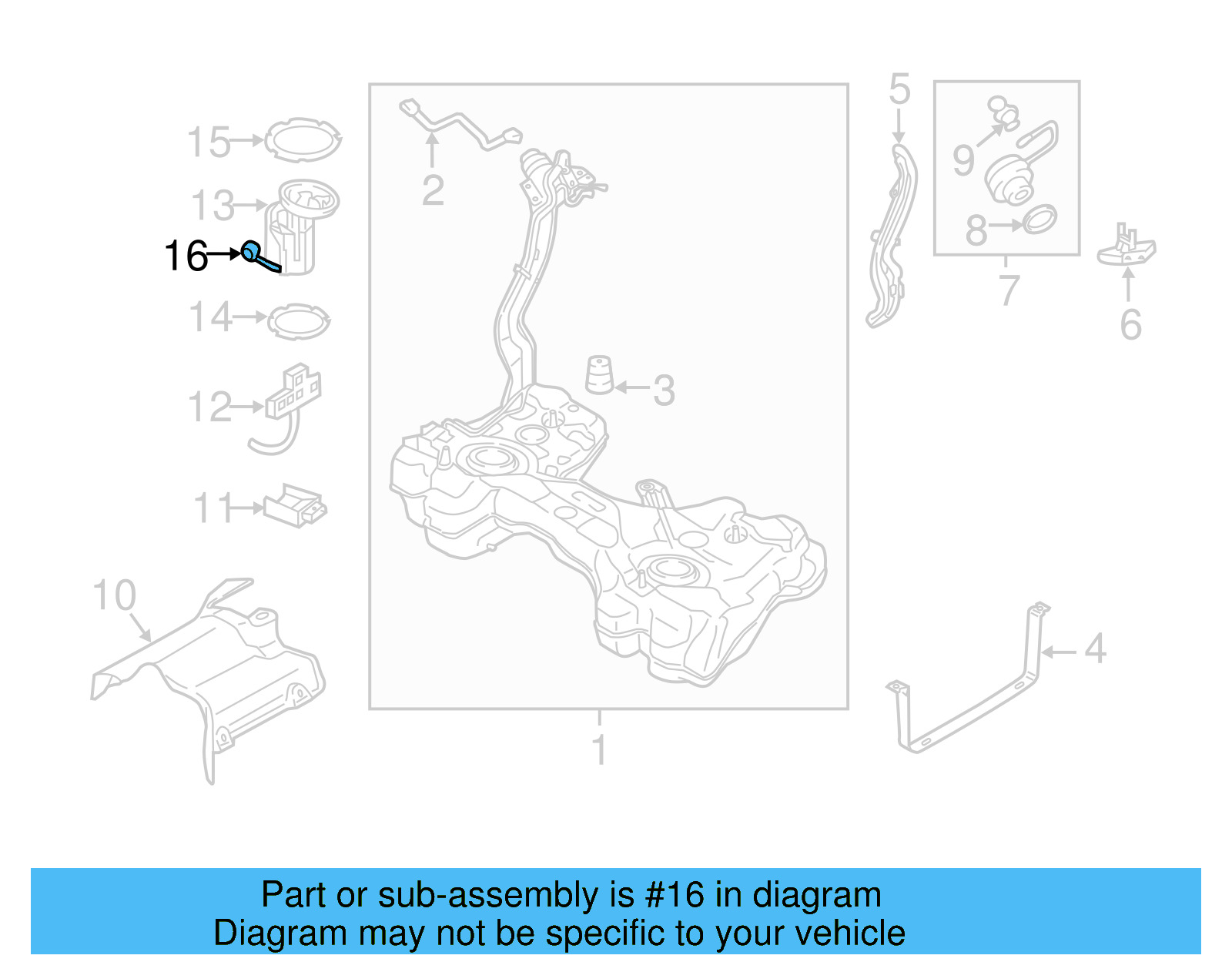 15
13
16
14
12
11
10
2
3
1
5
9
8
7
6
4

Part or sub-assembly is #16 in diagram
Diagram may not be specific to your vehicle