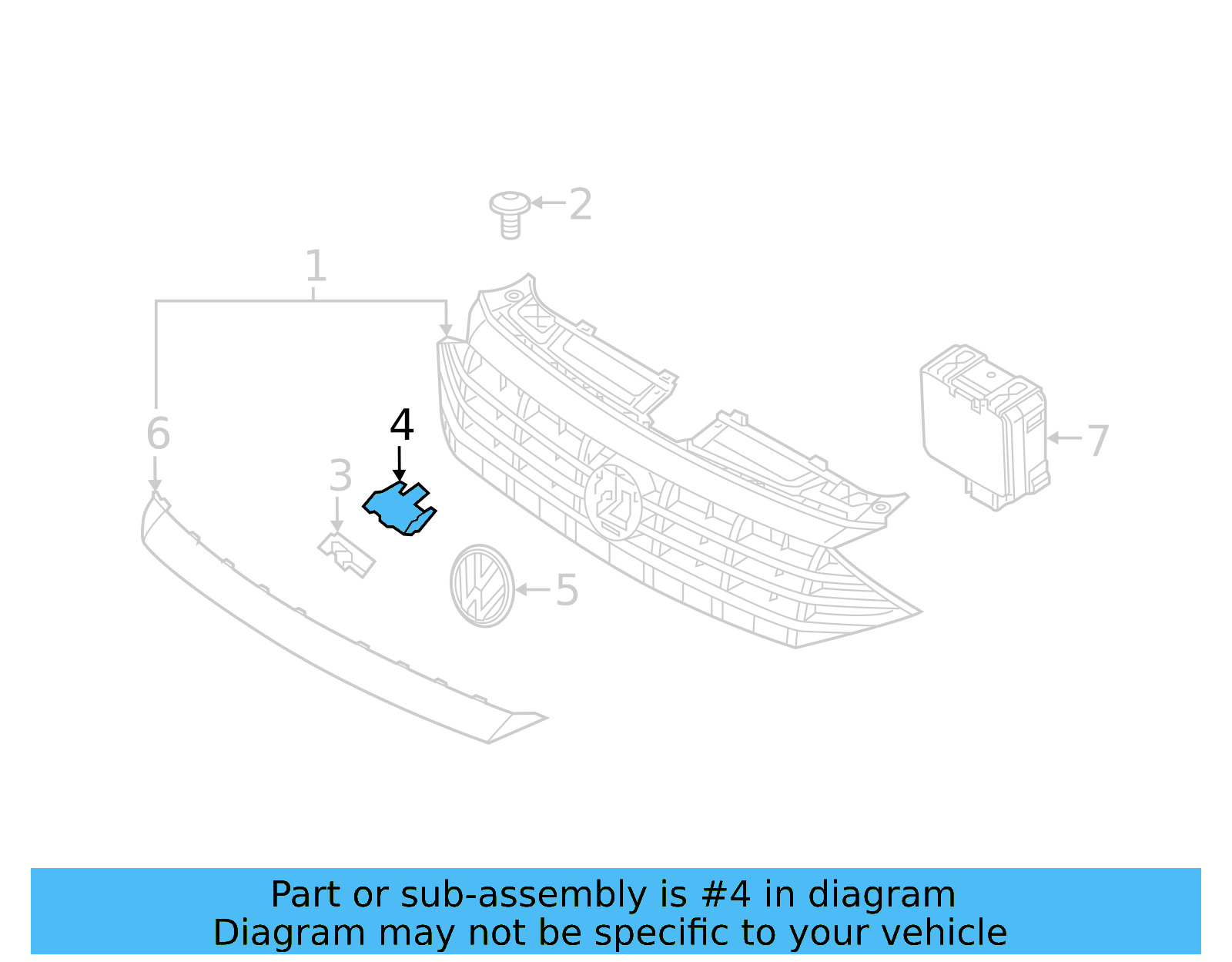 2

1

6

4

3

7

5

Part or sub-assembly is #4 in diagram
Diagram may not be specific to your vehicle