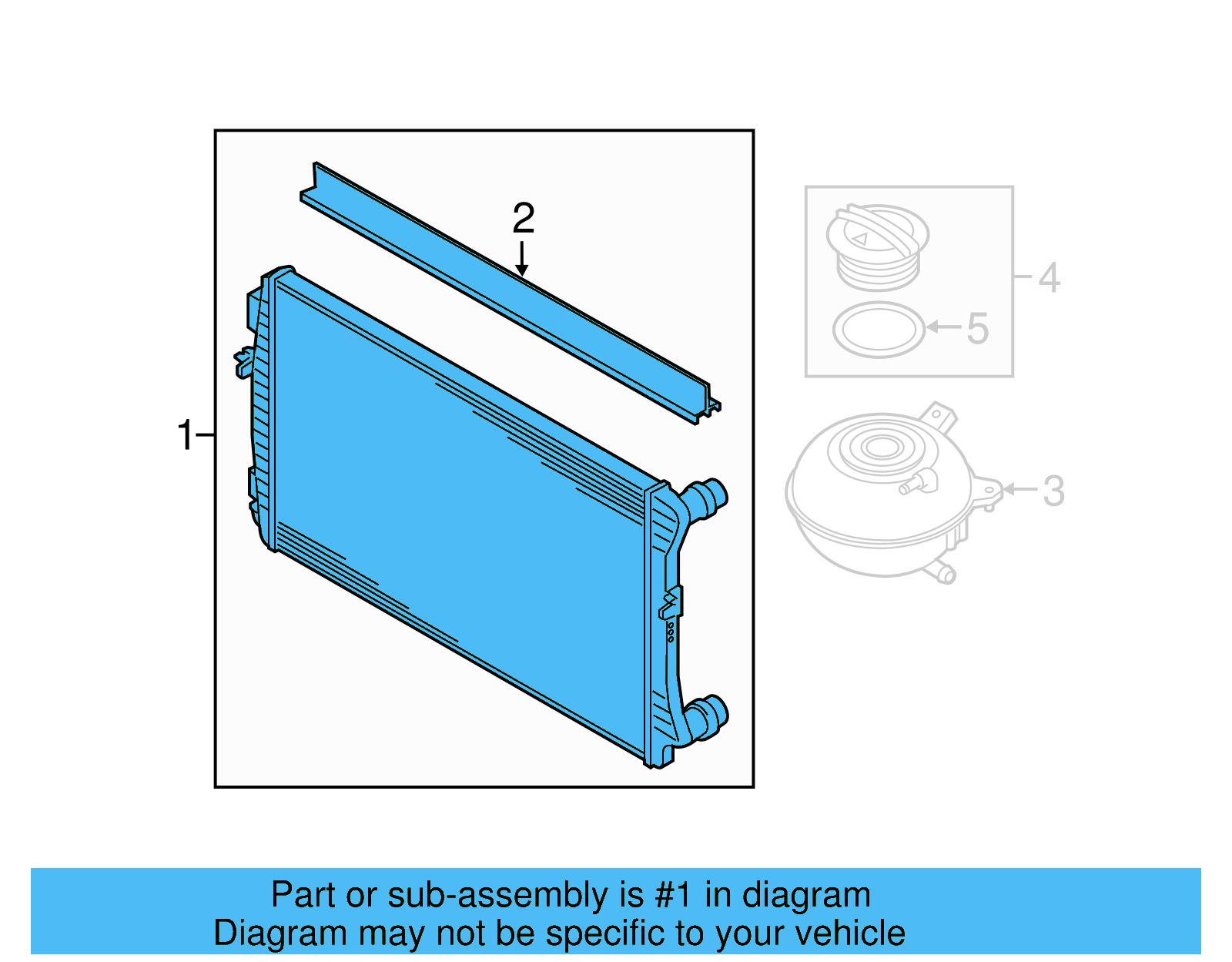 2

1

4

5

3

Part or sub-assembly is #1 in diagram
Diagram may not be specific to your vehicle