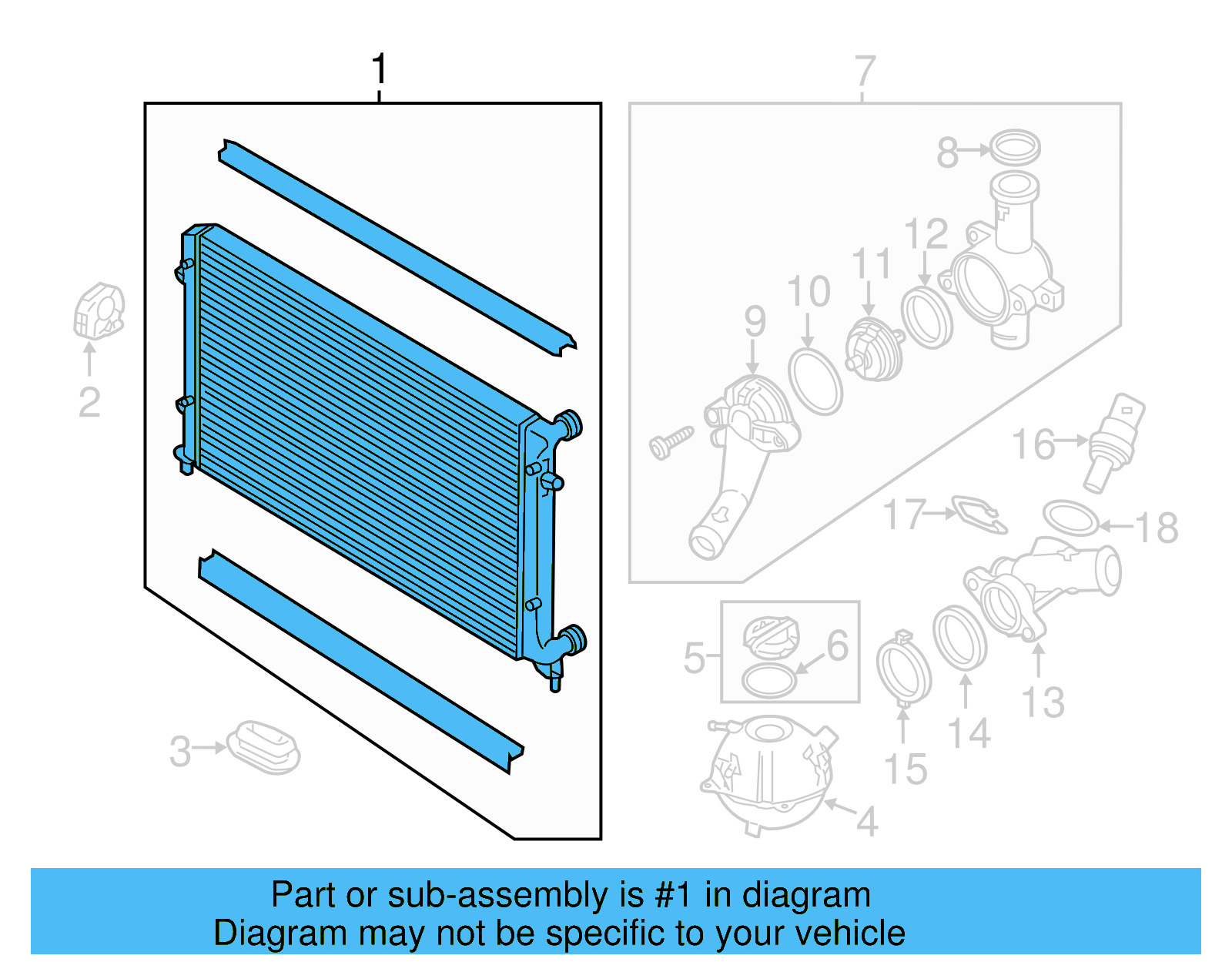 1
7
8
12
11
10
9
2
16
17
18
5
6
13
14
15
3
4

Part or sub-assembly is #1 in diagram
Diagram may not be specific to your vehicle