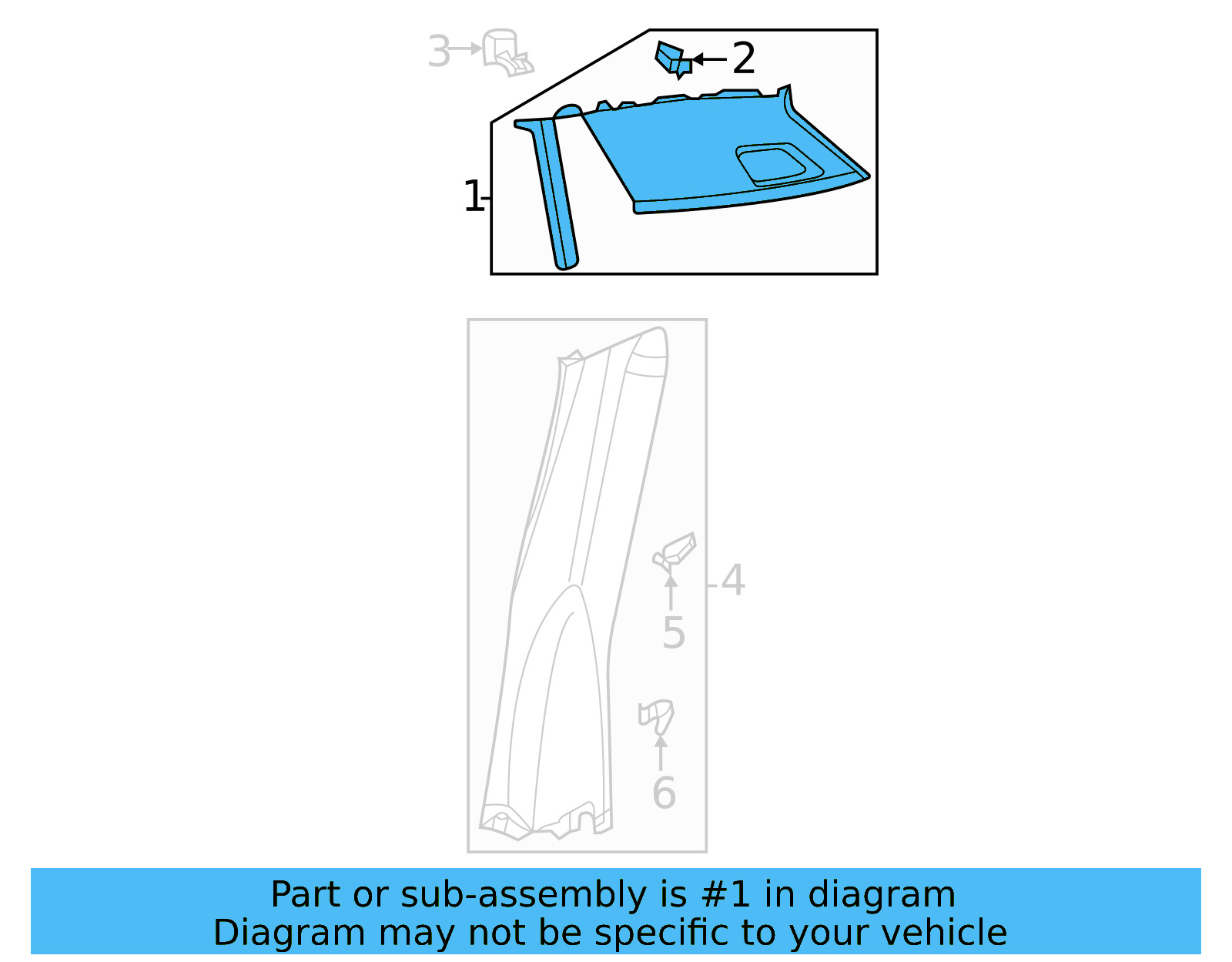 3
2
1
4
5
6
Part or sub-assembly is #1 in diagram
Diagram may not be specific to your vehicle