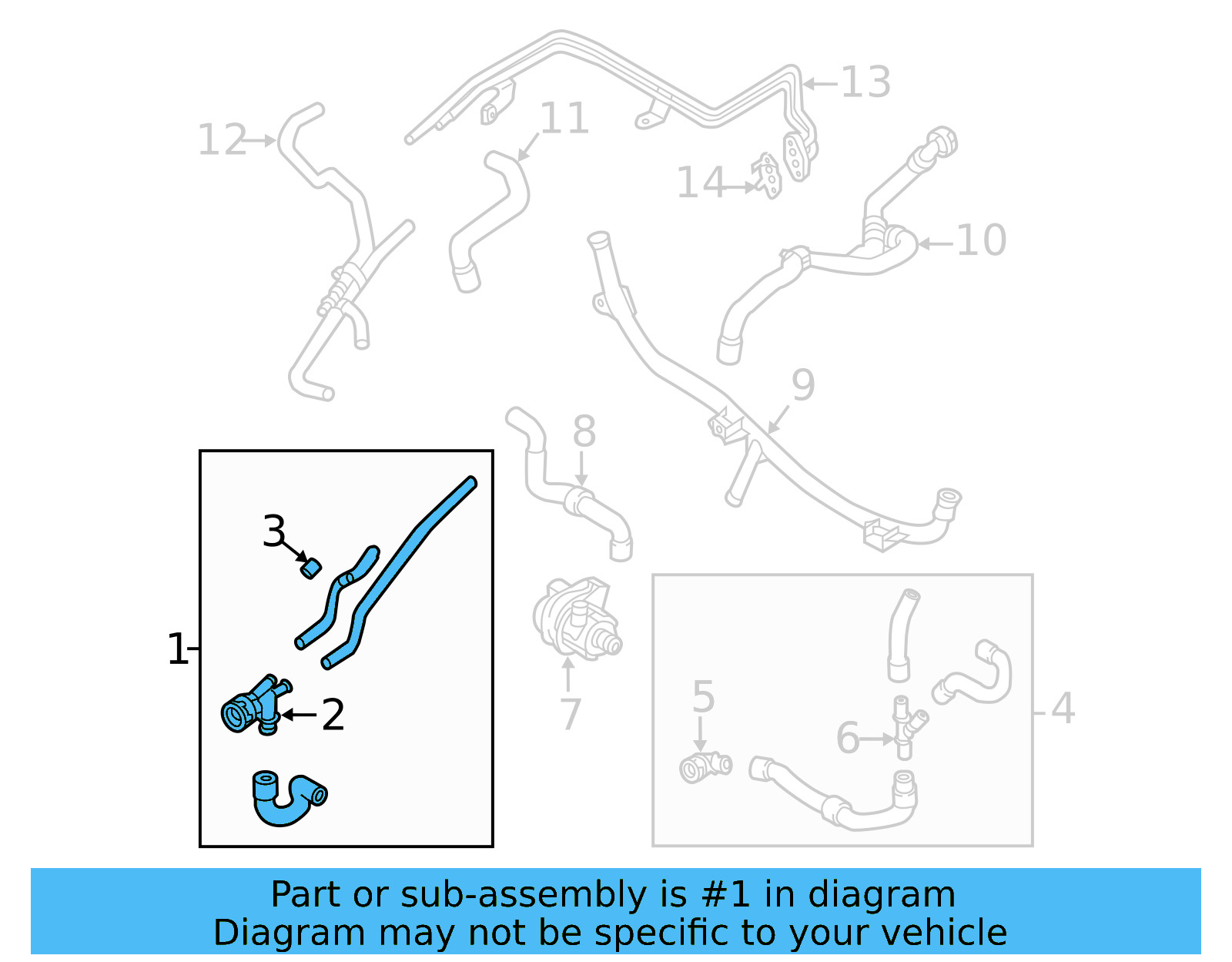 13
12
11
14
10
9
8
3
1
2
7
5
6
4

Part or sub-assembly is #1 in diagram
Diagram may not be specific to your vehicle