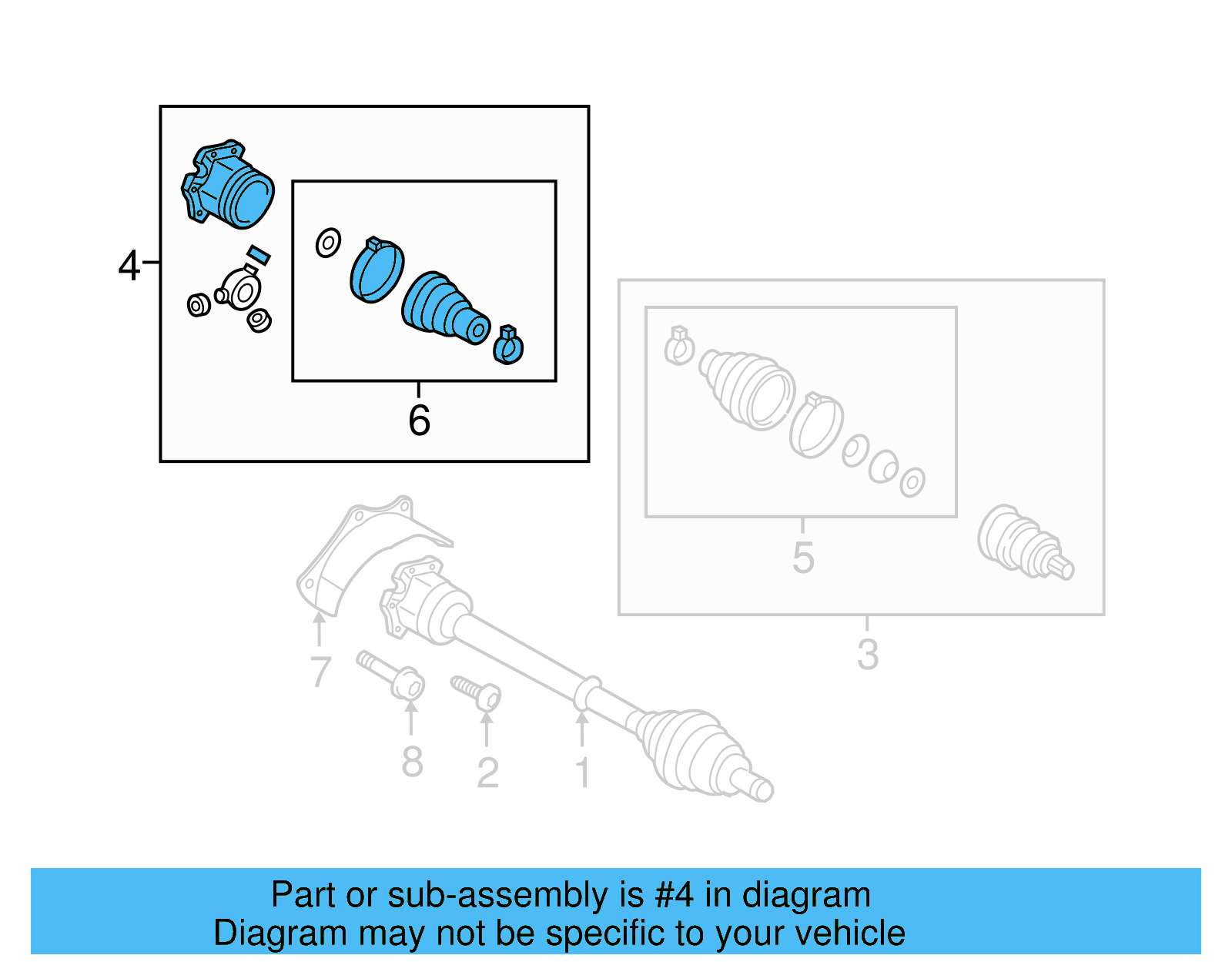 4
6
5
3
7
8
2
1

Part or sub-assembly is #4 in diagram
Diagram may not be specific to your vehicle