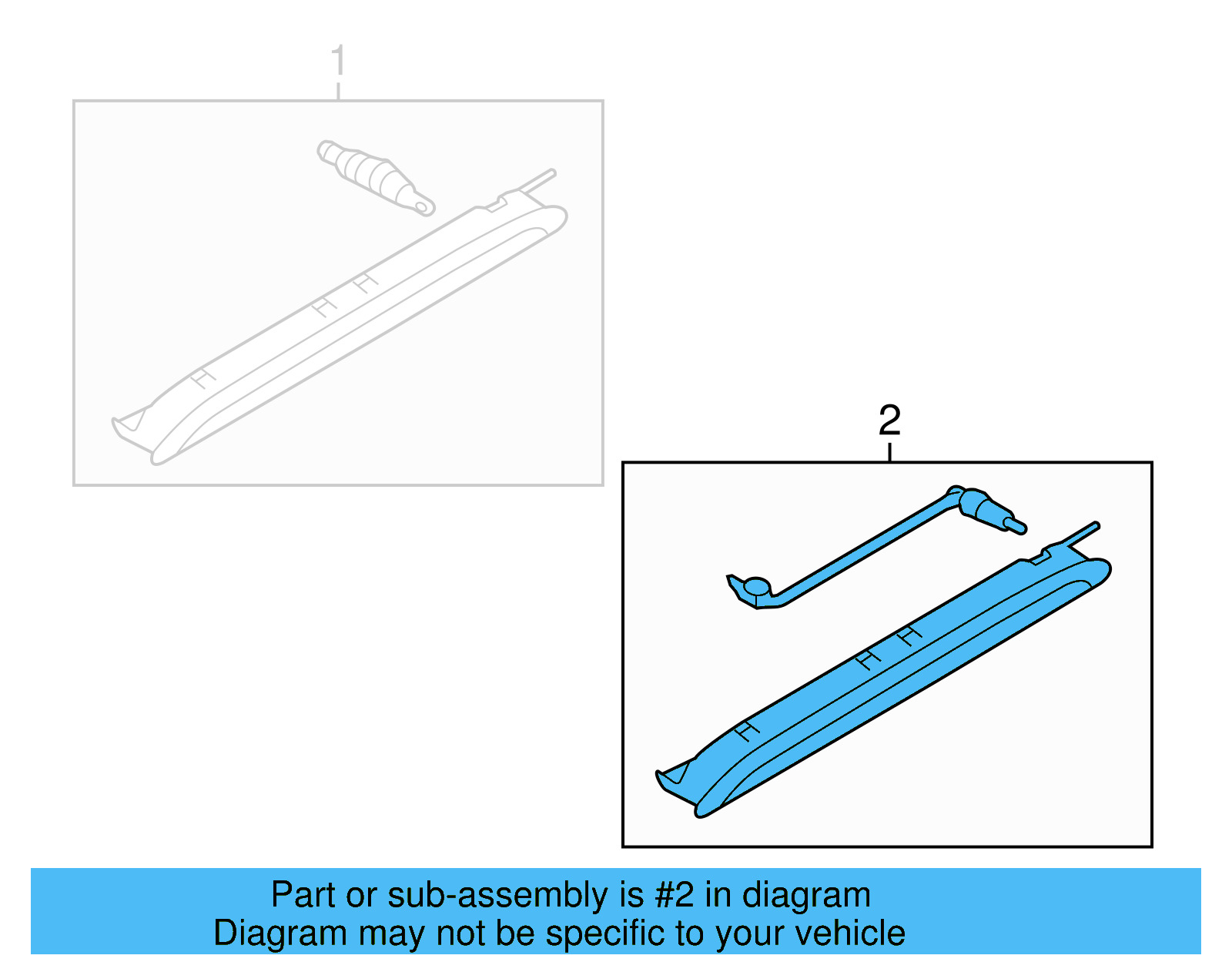 1

2

Part or sub-assembly is #2 in diagram
Diagram may not be specific to your vehicle