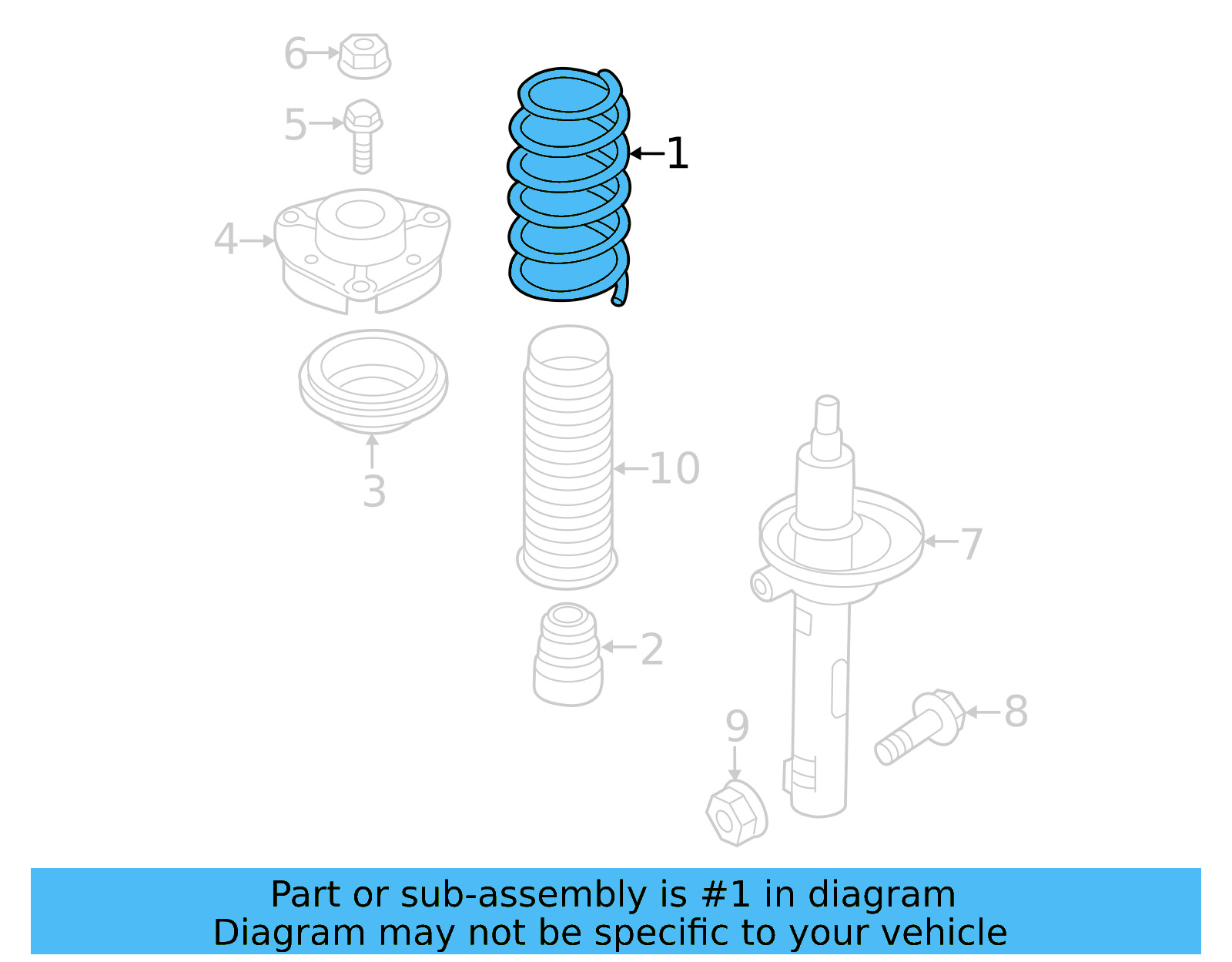 6
5
1
4
3
10
7
2
9
8

Part or sub-assembly is #1 in diagram
Diagram may not be specific to your vehicle