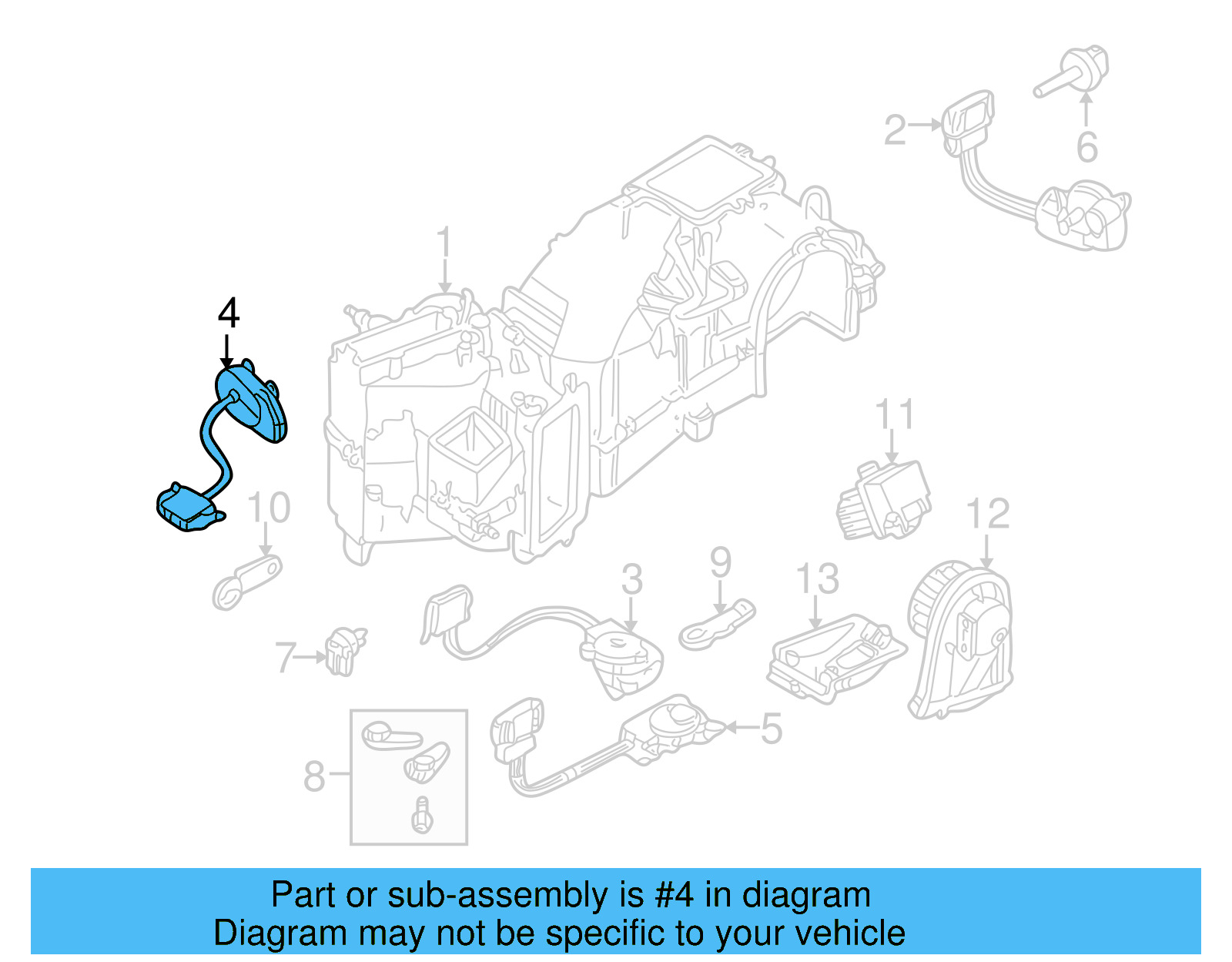 2
6
1
4
11
10
12
3
9
13
7
5
8

Part or sub-assembly is #4 in diagram
Diagram may not be specific to your vehicle