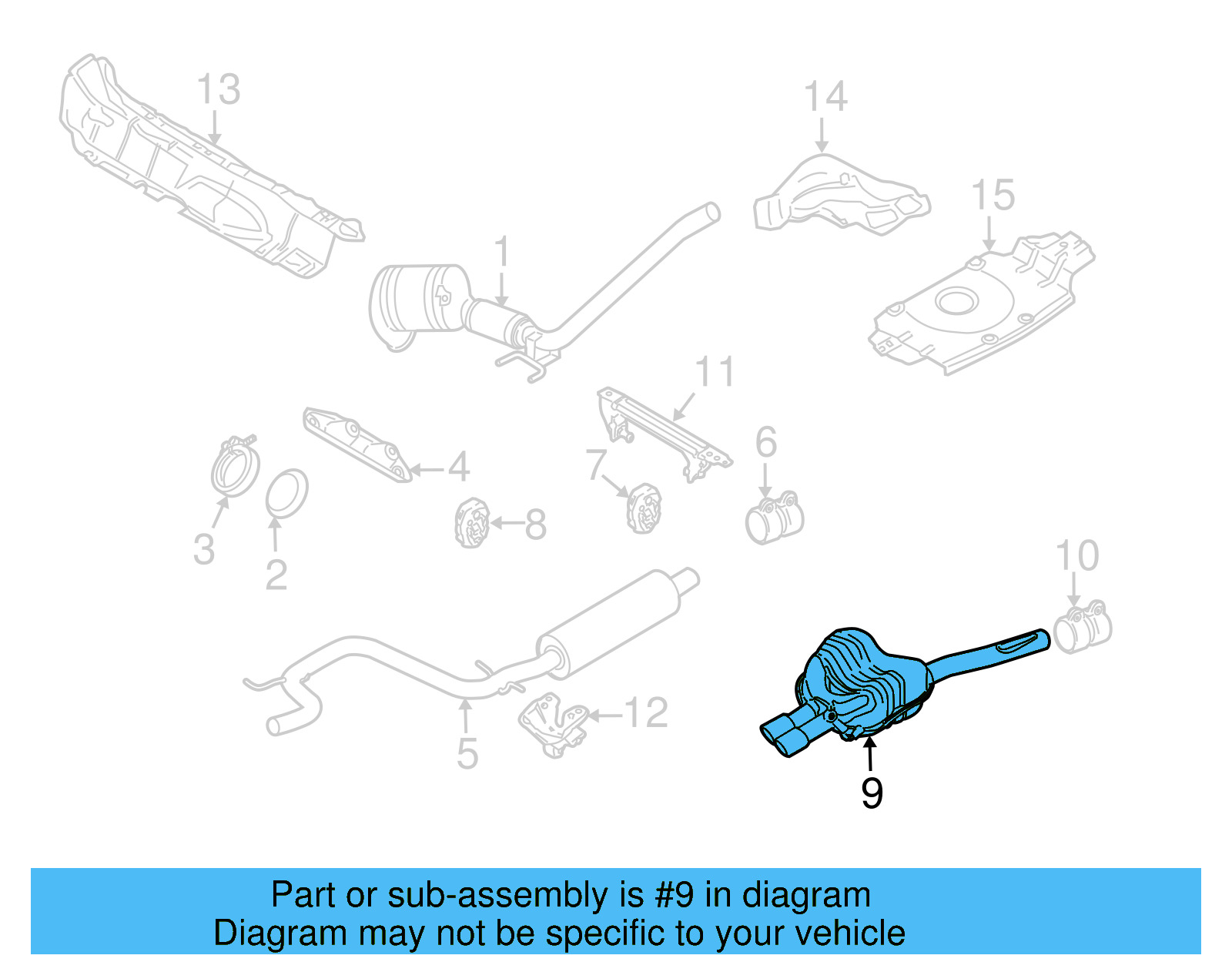 13
14
15
1
11
4
7
6
3
2
8
10
5
12
9

Part or sub-assembly is #9 in diagram
Diagram may not be specific to your vehicle